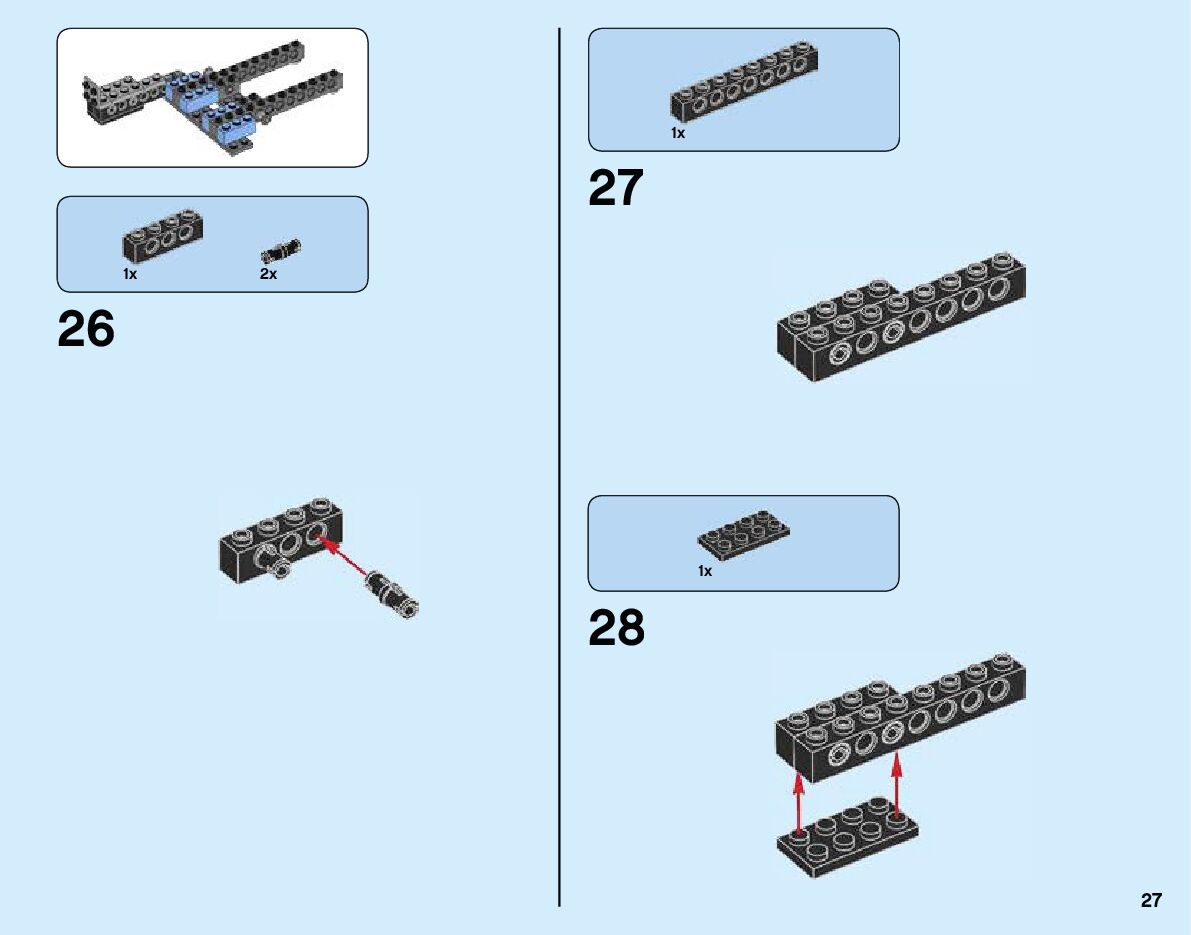 1x

2x

26

1x

27

1x

28

27