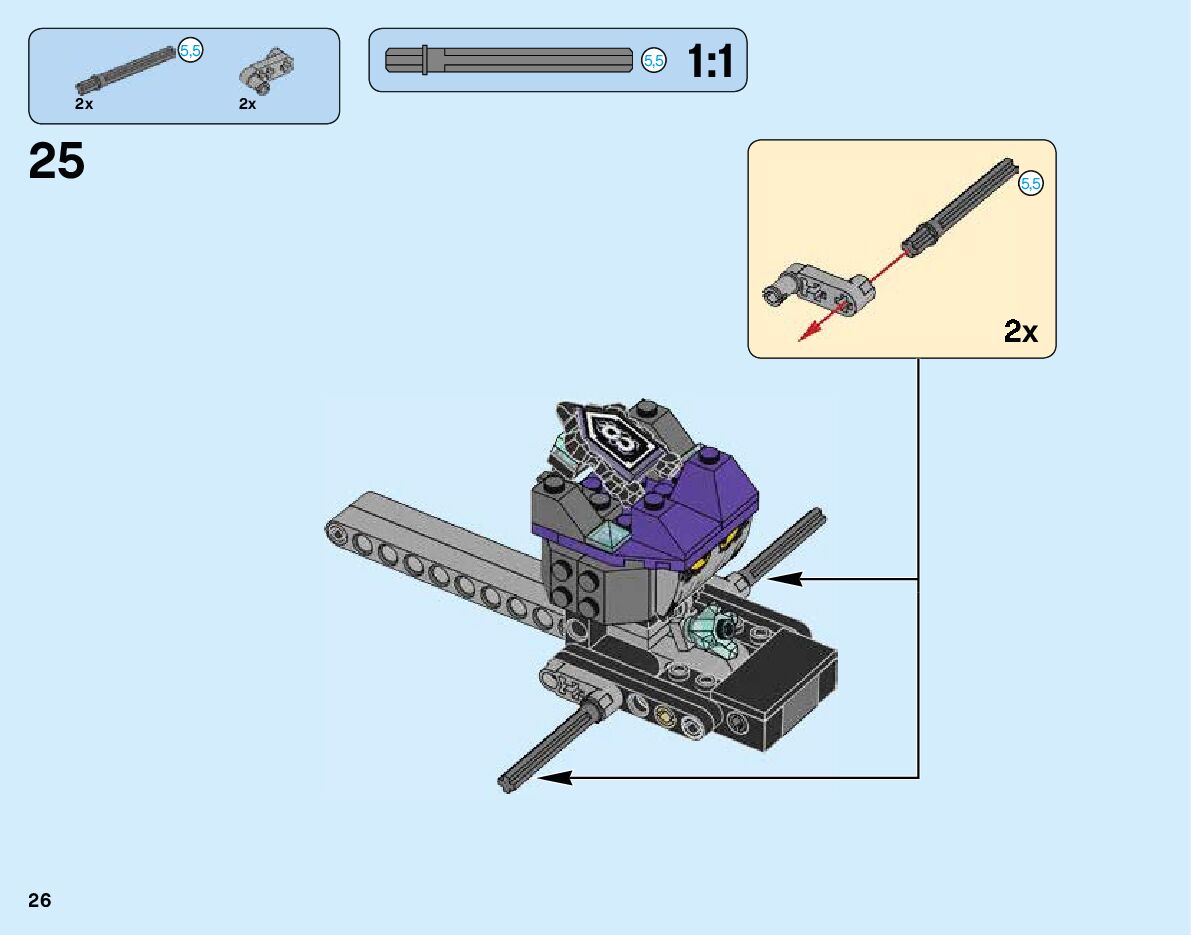 5,5
2x
2x

5,5 1:1

25

5,5
2x

26