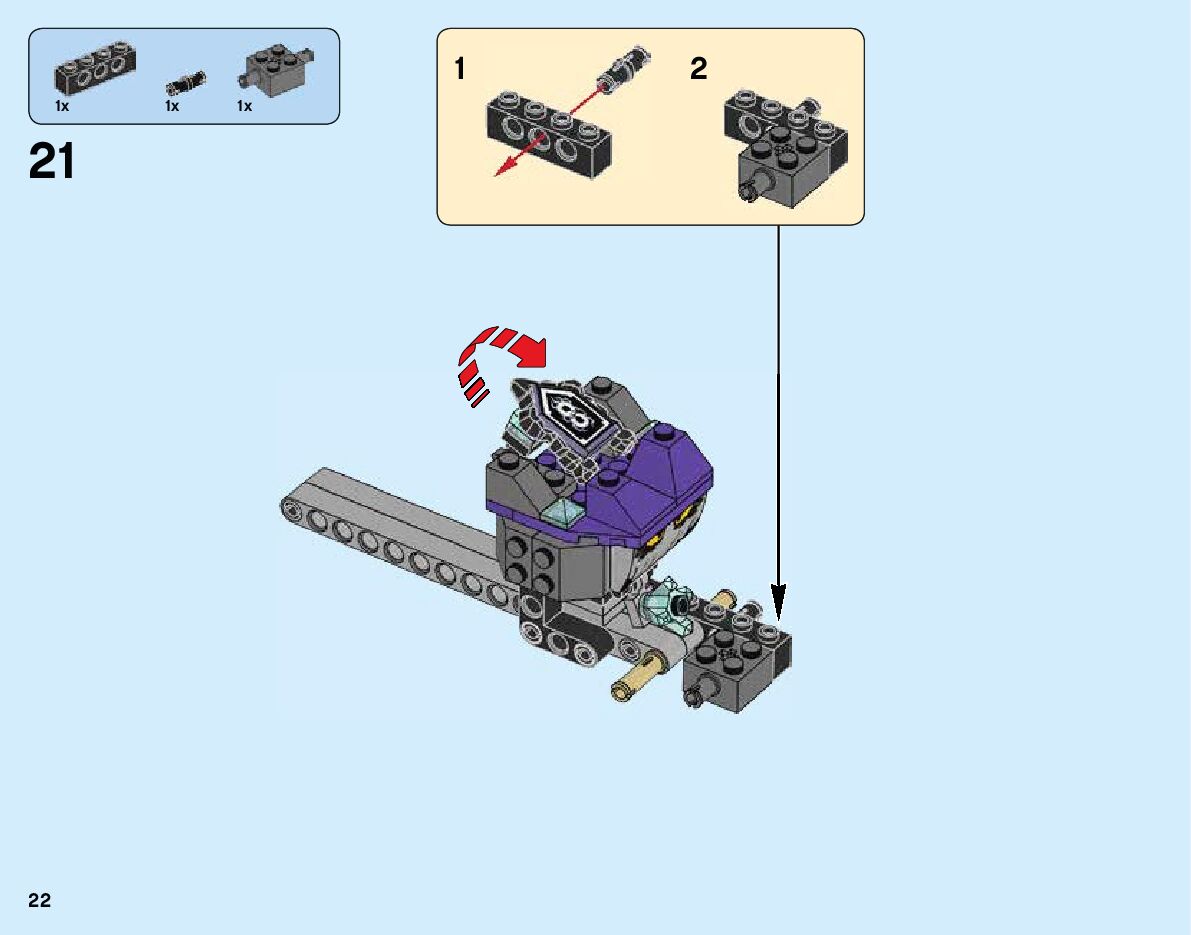 1x
1x
1x

21

1

2

22