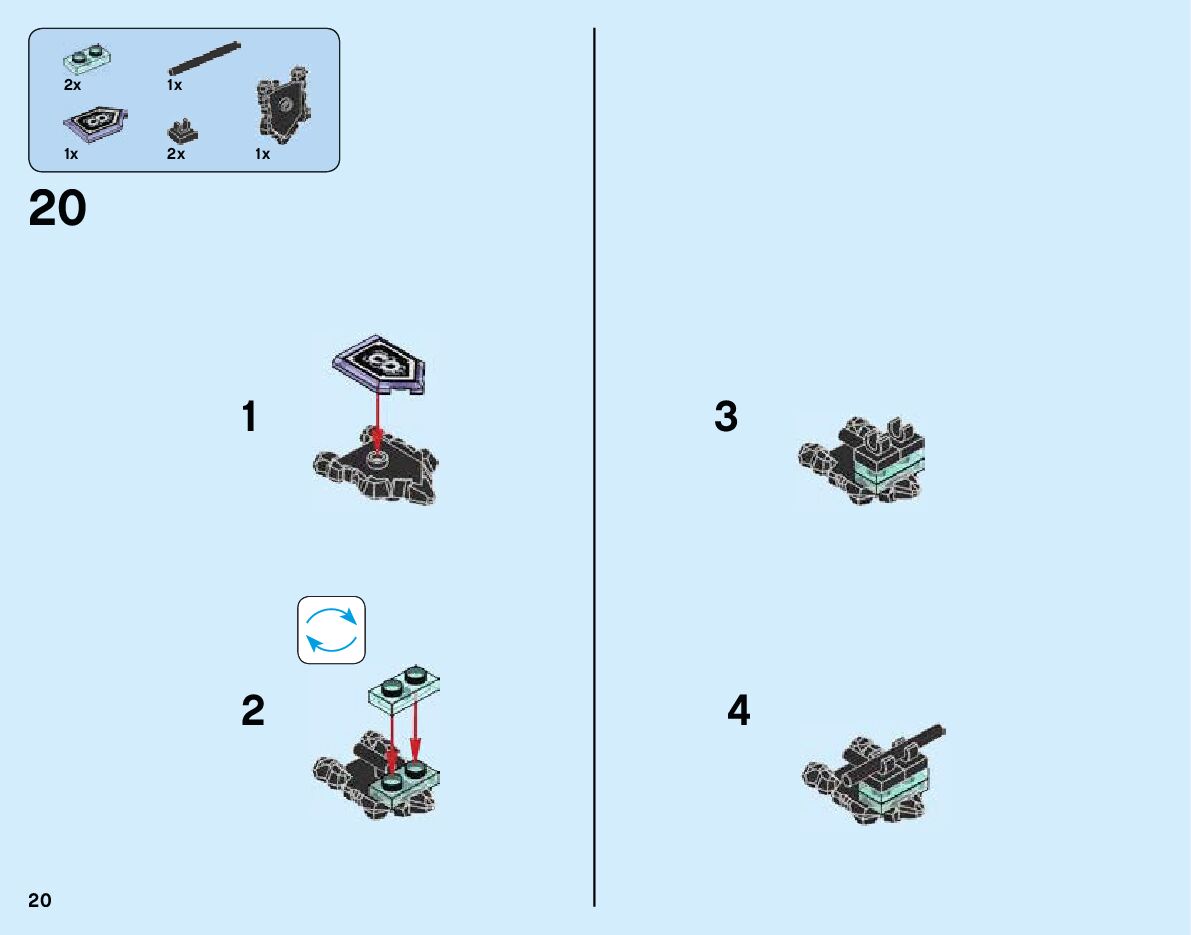 2x
1x
1x
2x
1x

20

1

2

3

4

20