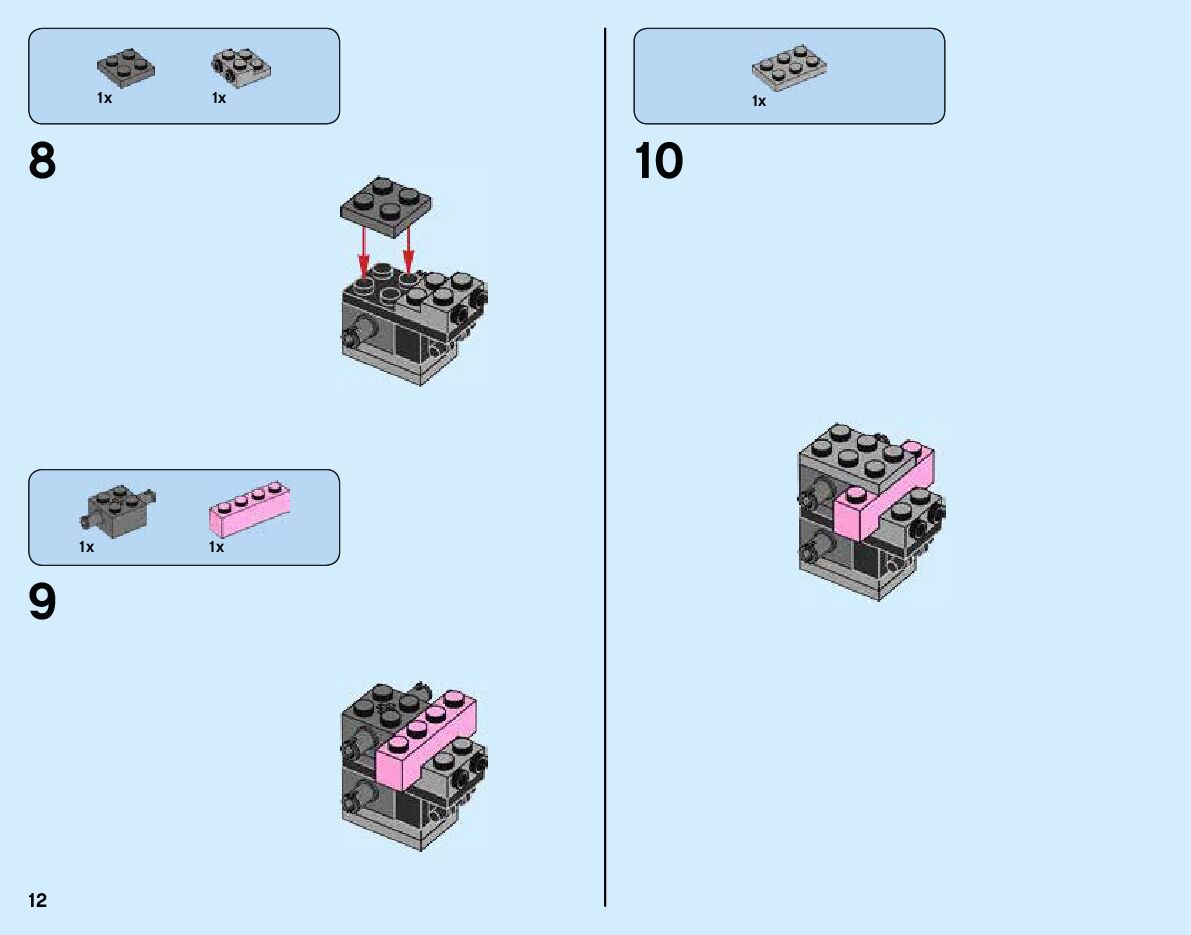 1x 1x

8

1x 1x

9

12

1x

10