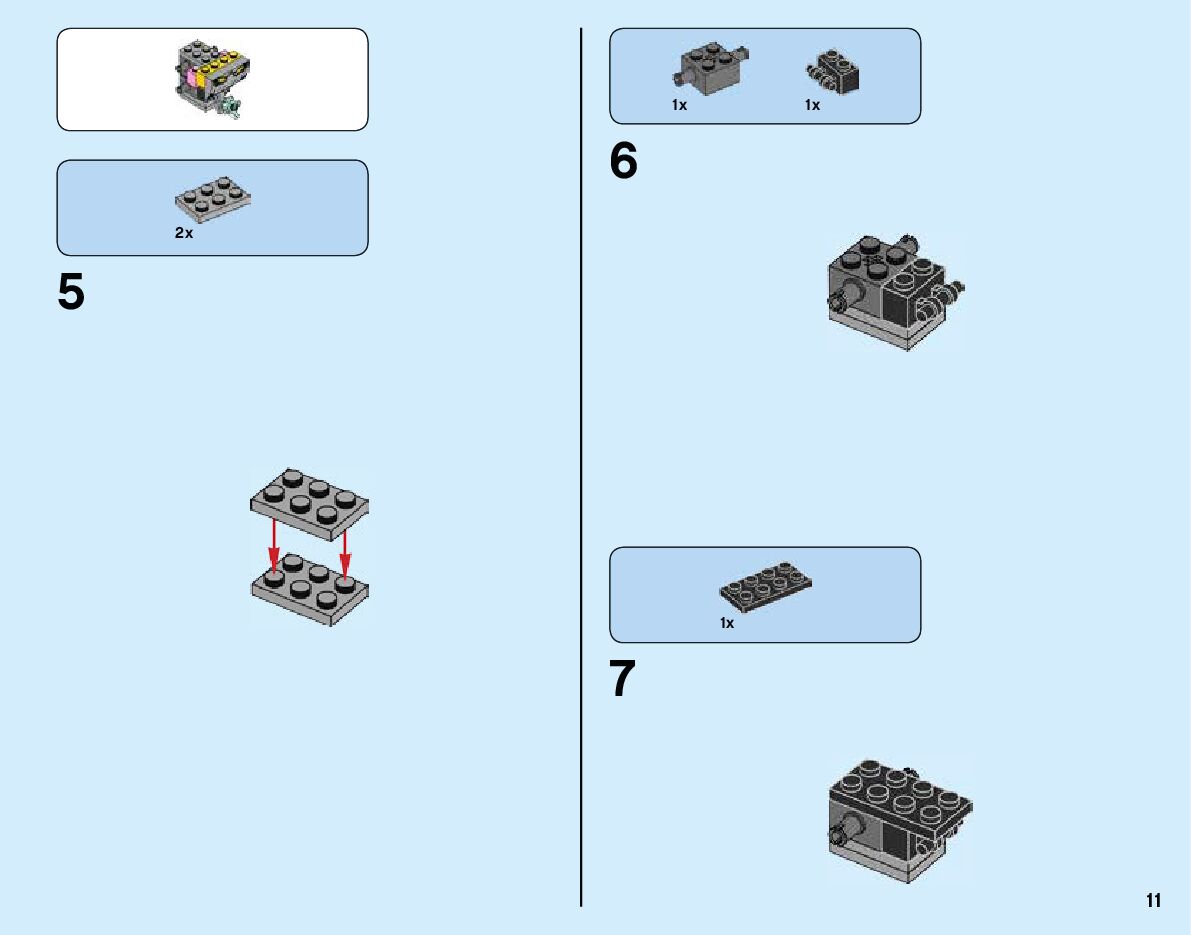 2x

5

1x

1x

6

1x

7

11