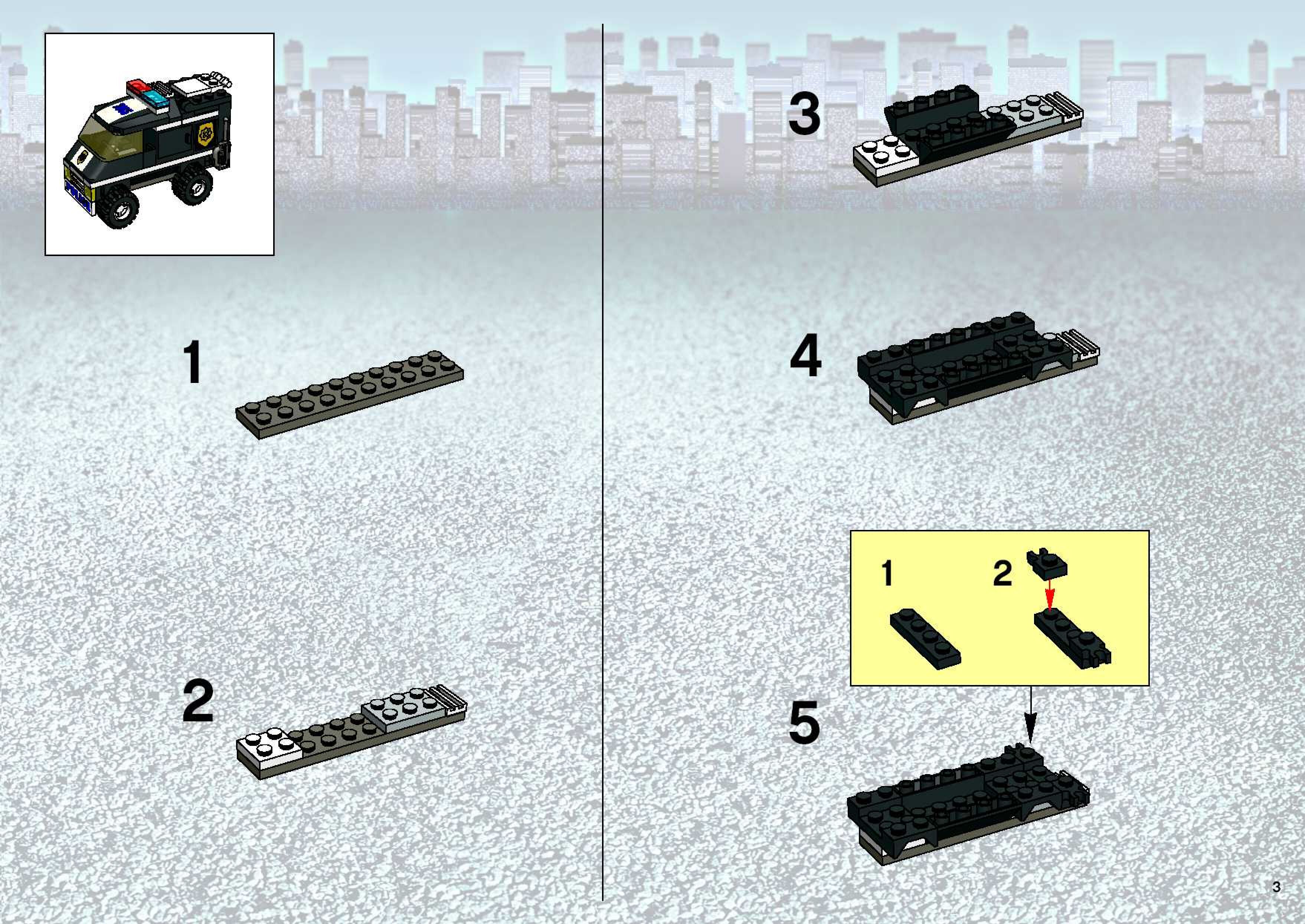 1

2

3

4

1

2

5

3