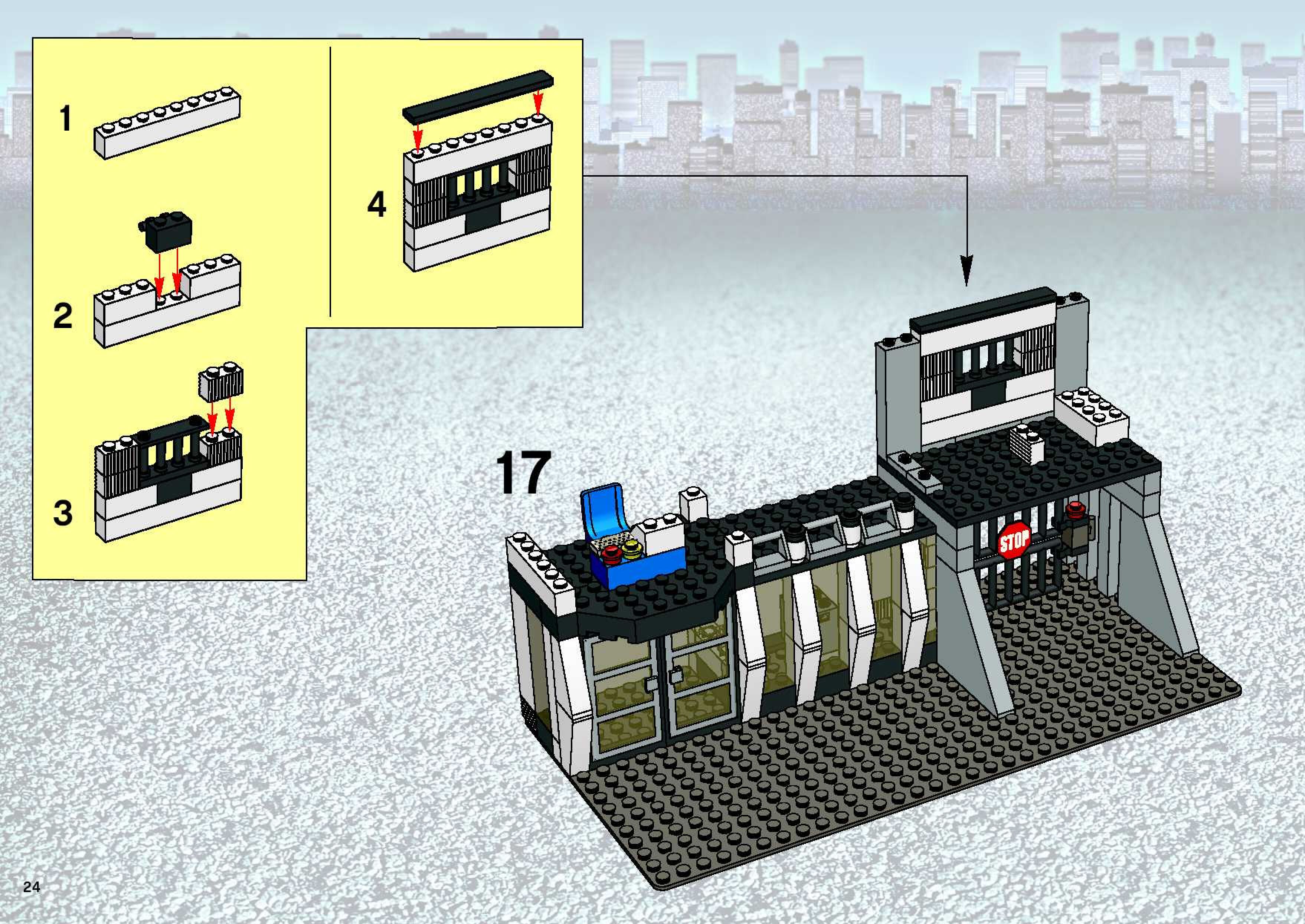 1

2

3

4

17

STOP

24