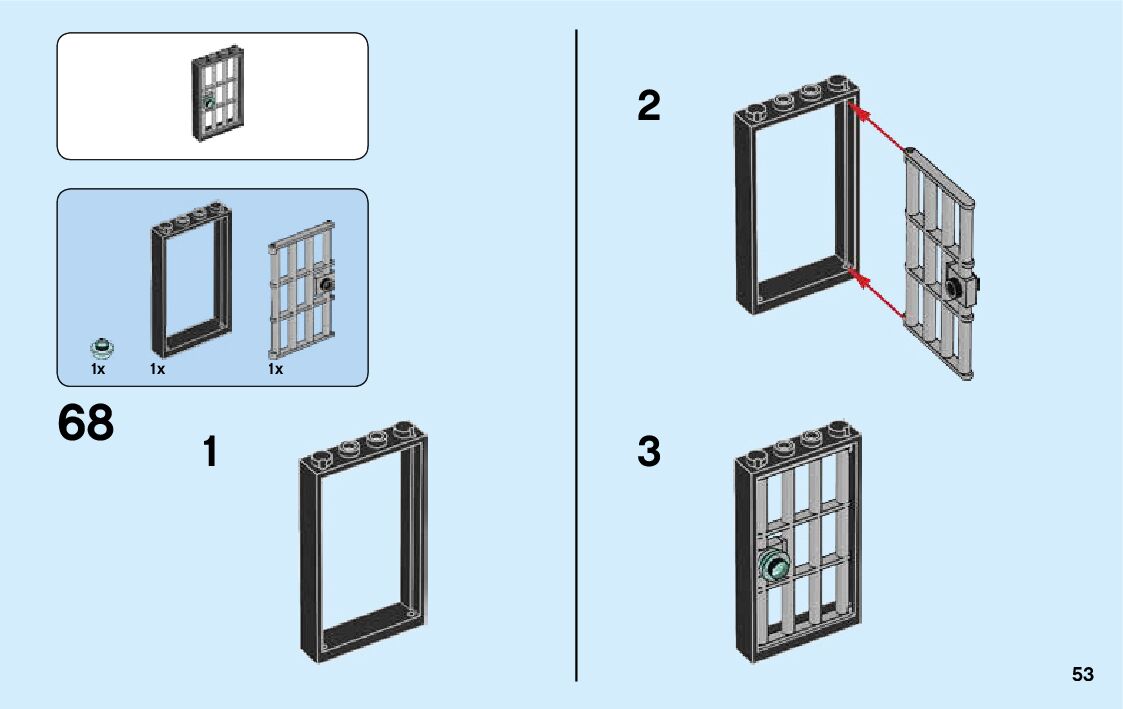 1x
1x
1x

68

1

2

3

53