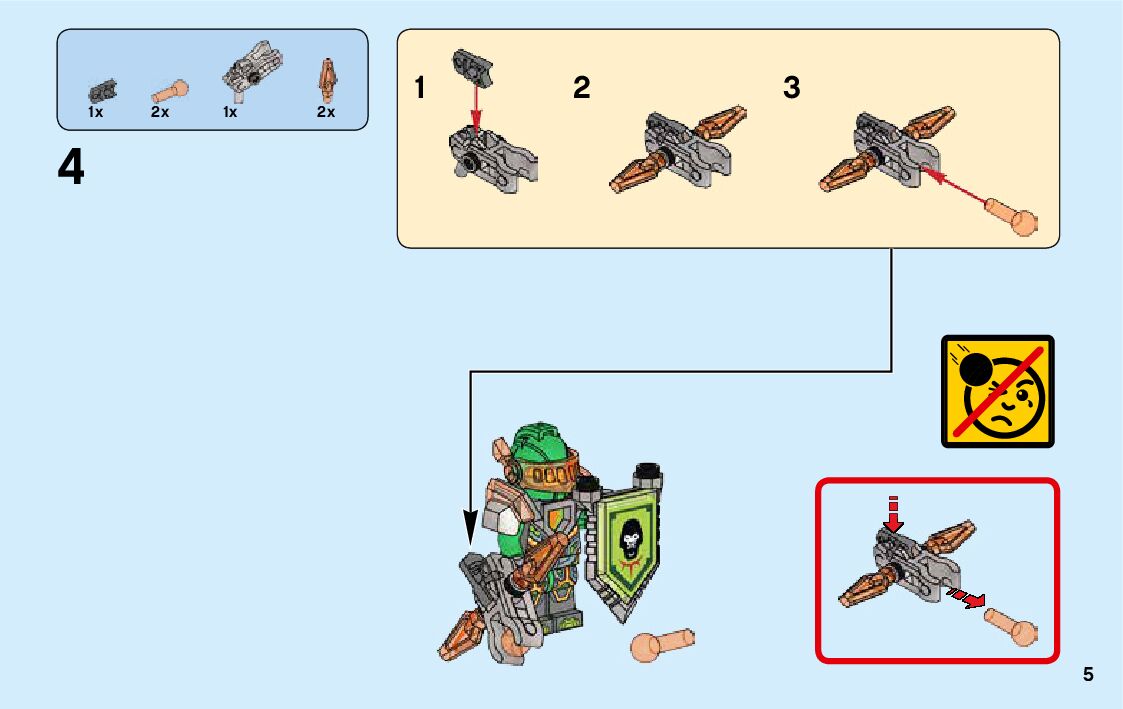 1x 2x 1x 2x

4

1

2

3

5