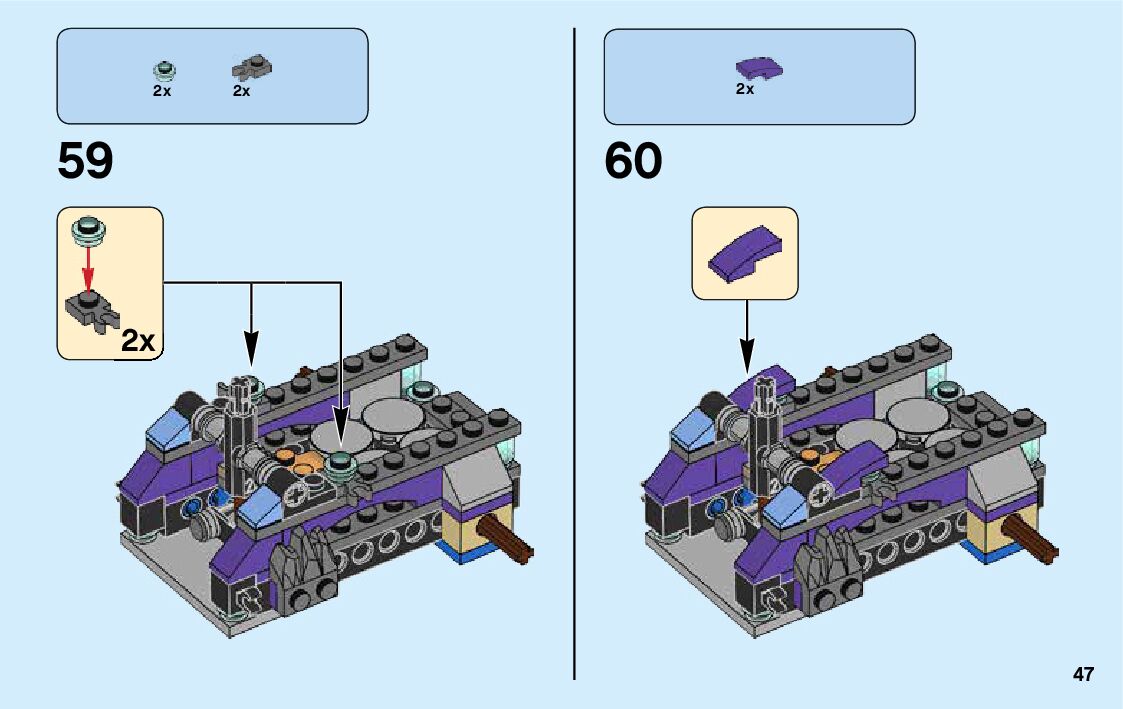 2x 2x

59

2x

2x

60

47