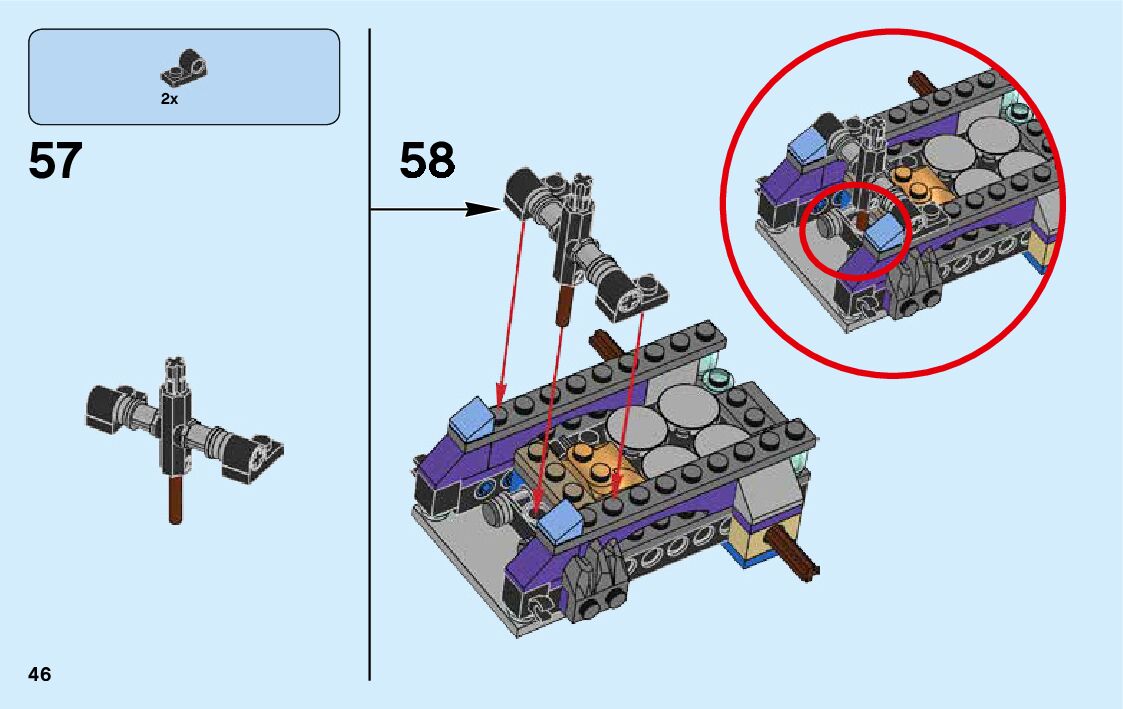 2x

57

58

46