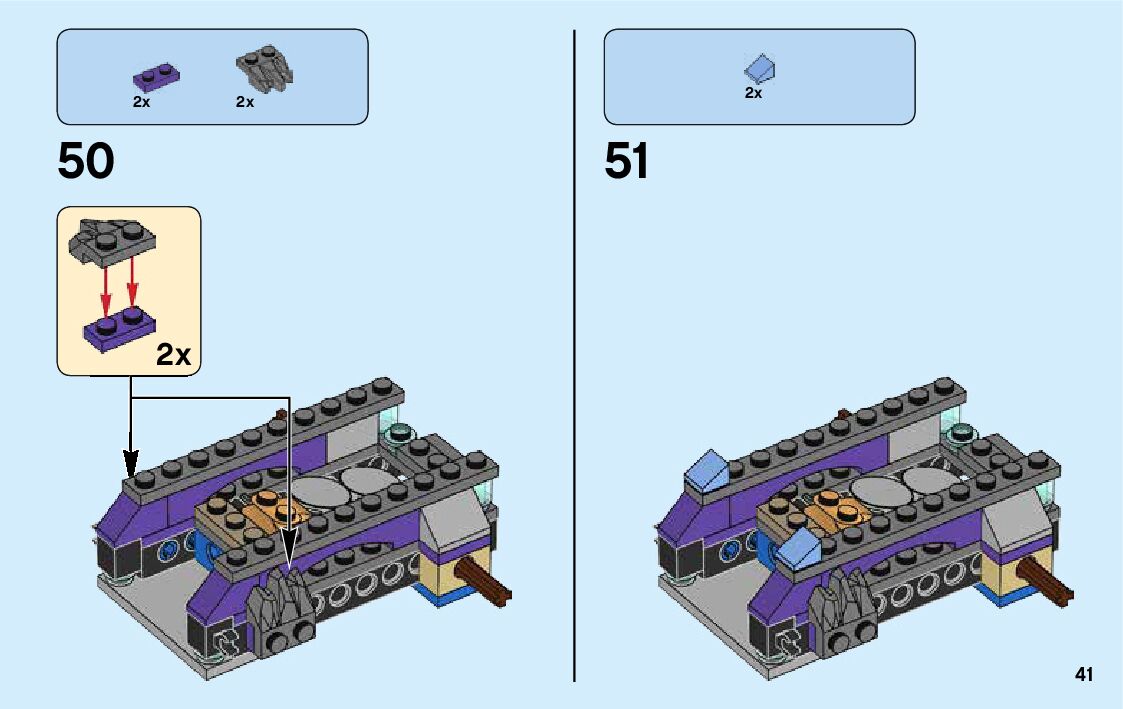 2x 2x

50

2x

2x

51

41