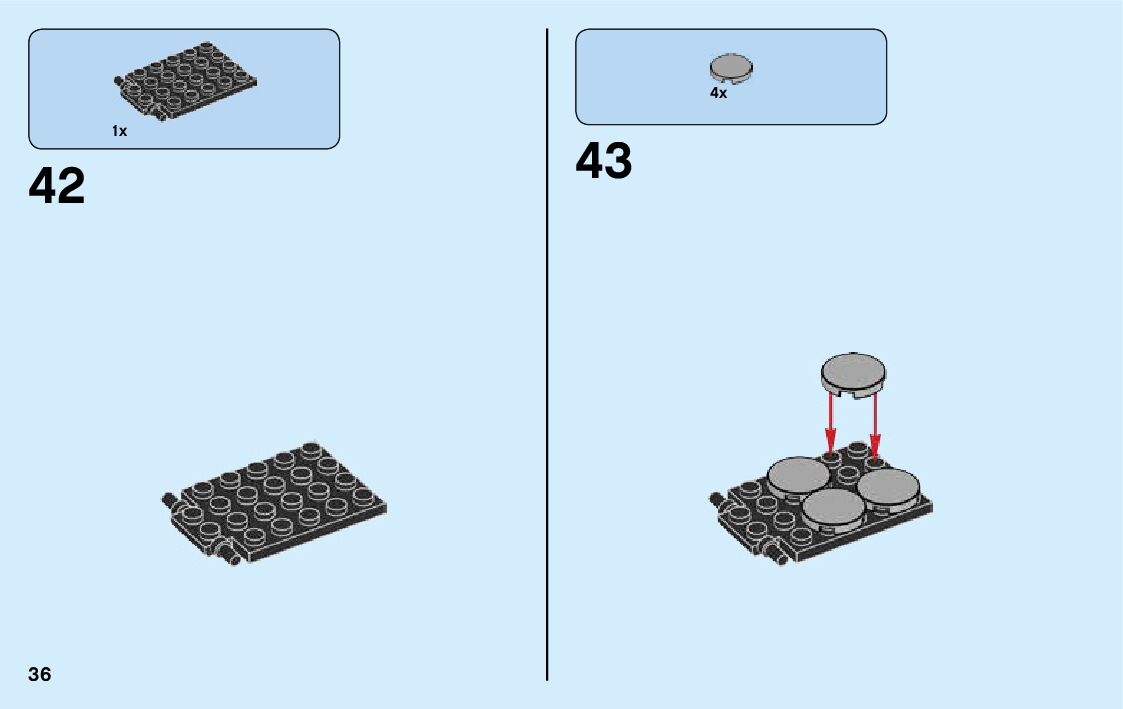 1x

42

4x

43

36