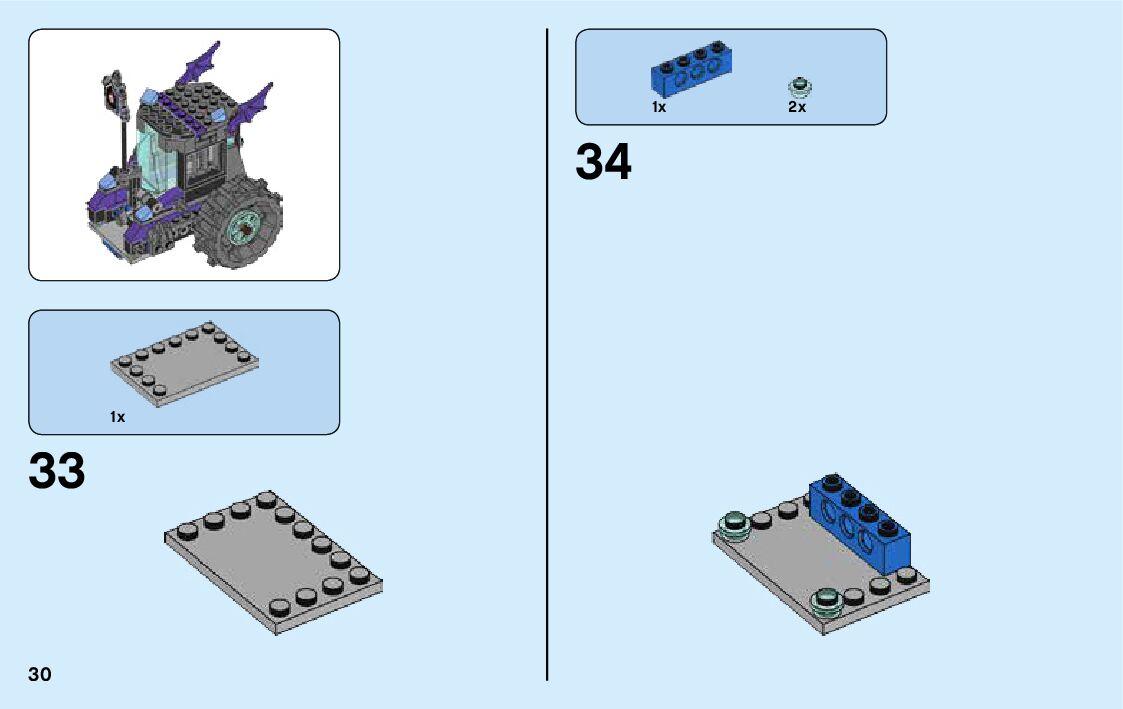 1x

33

30

1x

2x

34