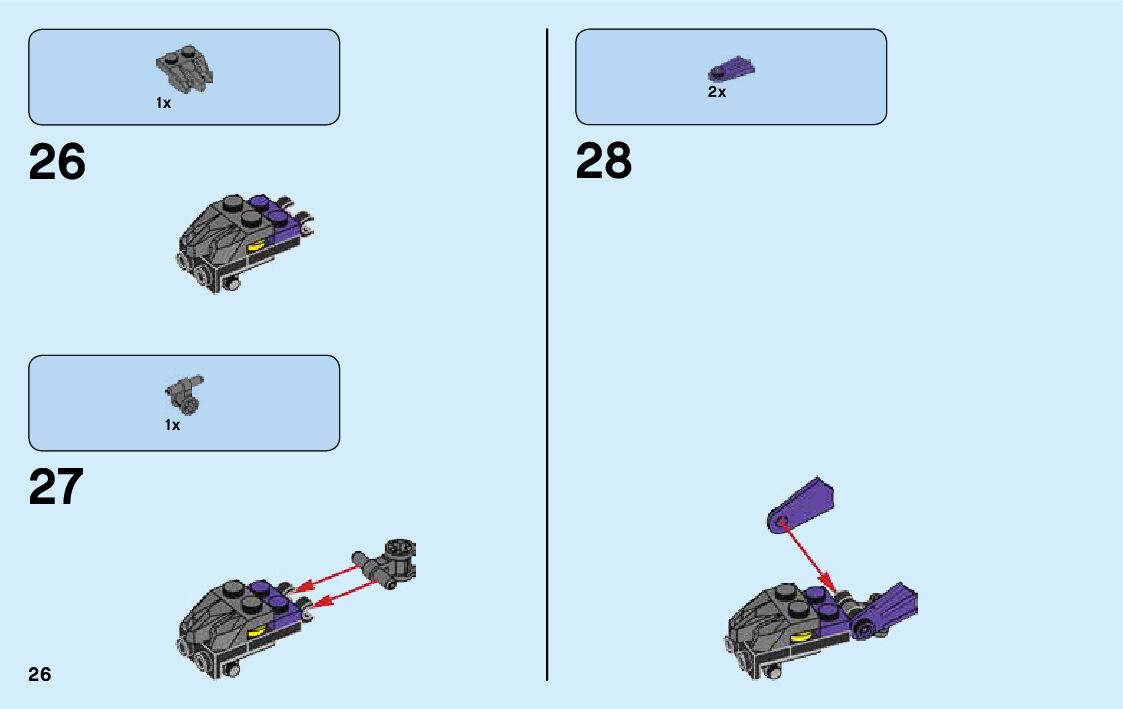 1x

26

1x

27

26

2x

28