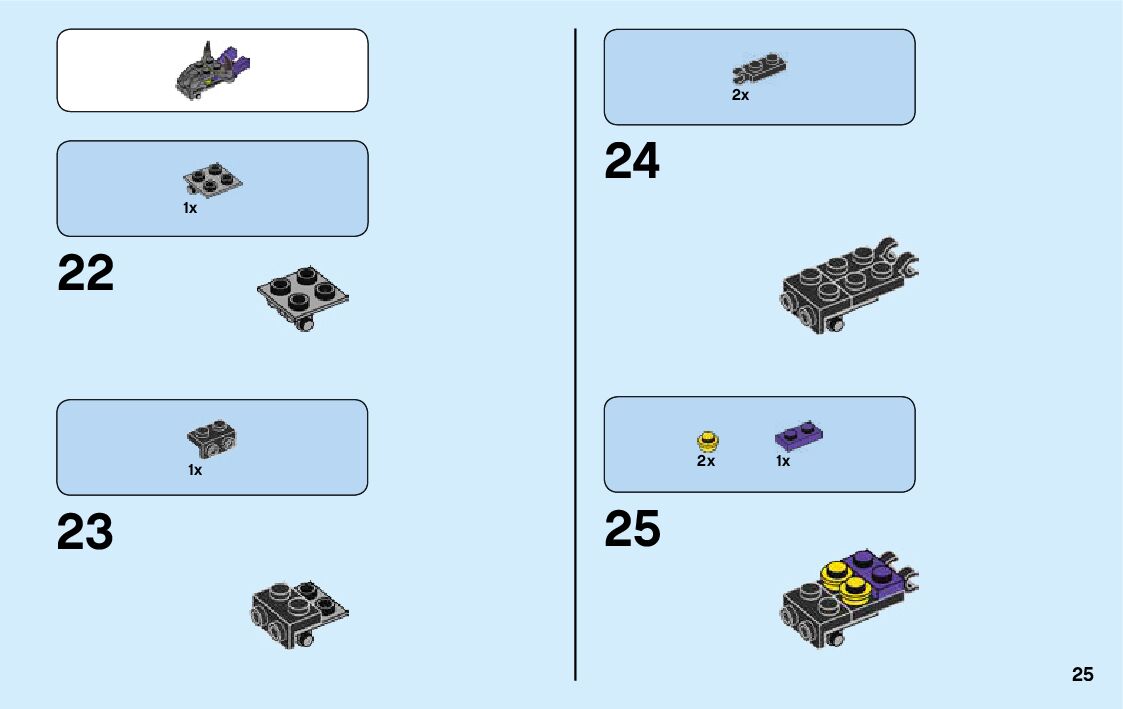 1x

22

1x

23

2x

24

2x 1x

25

25