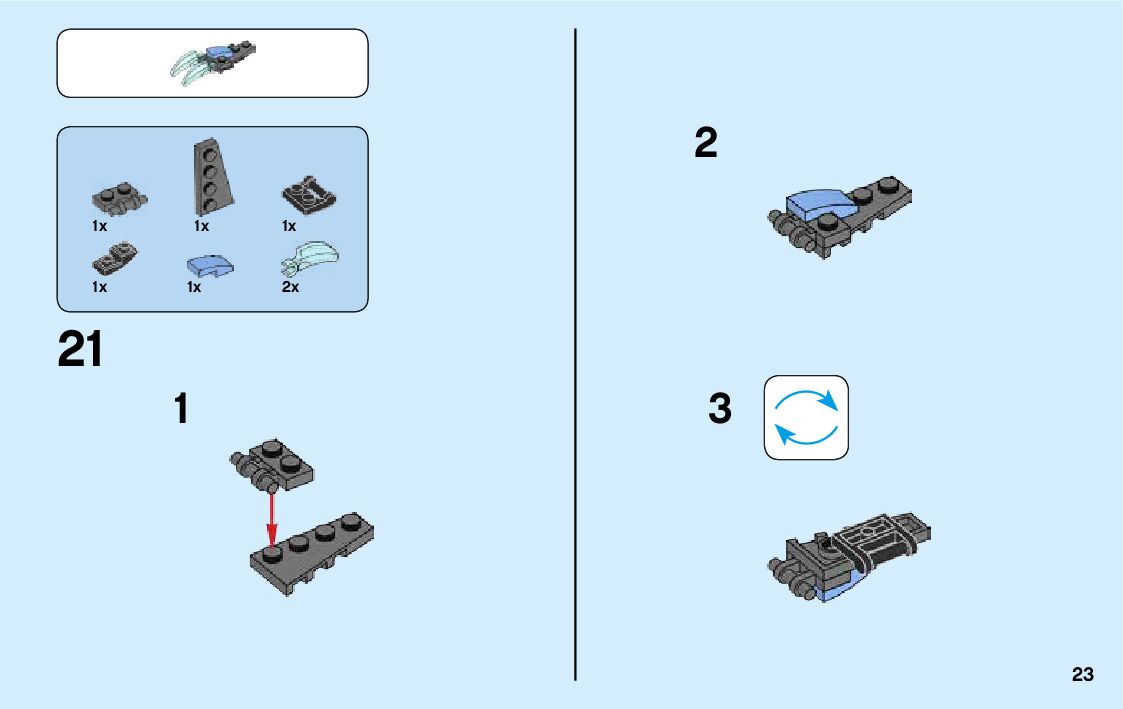 1x 1x 1x
1x 1x 2x

21

1

2

3

23