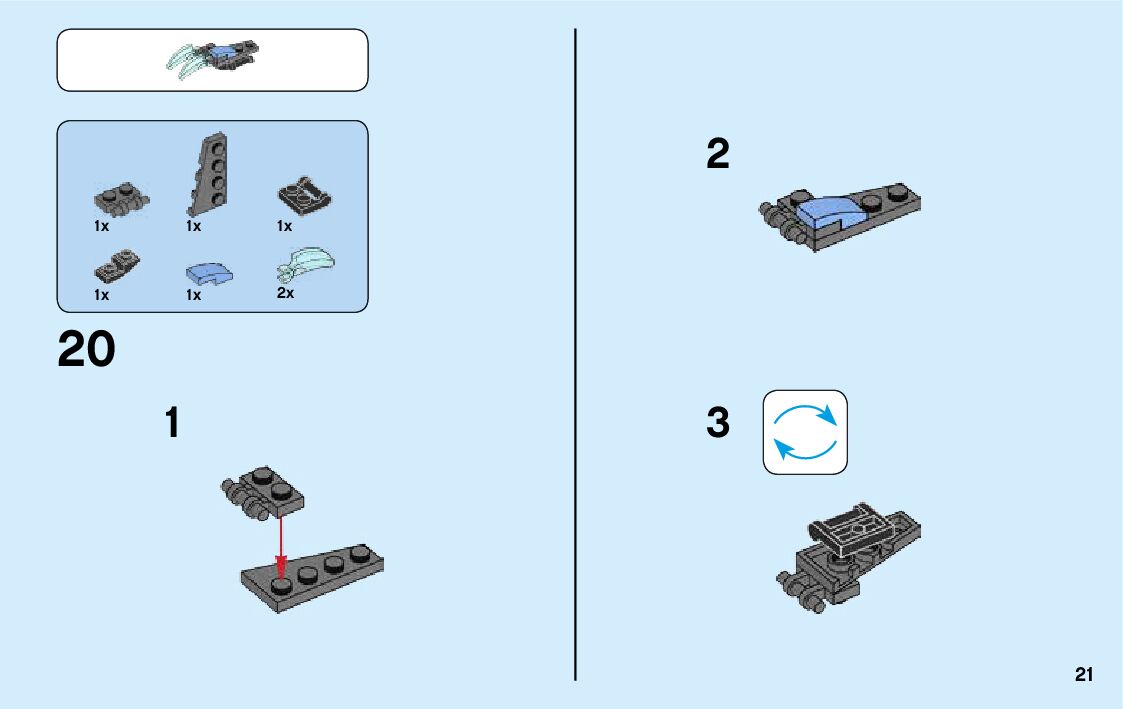 1x
1x
1x
1x
1x
2x

20

1

2

3

21