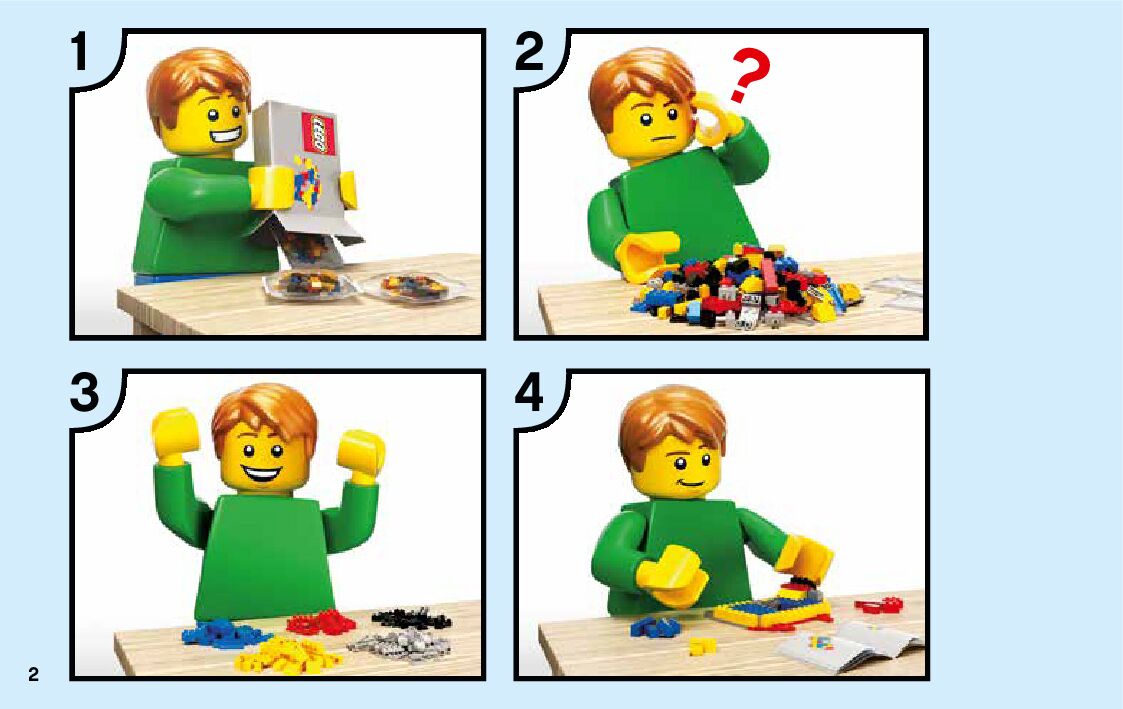 1

LEGO

2

?

3

4

2