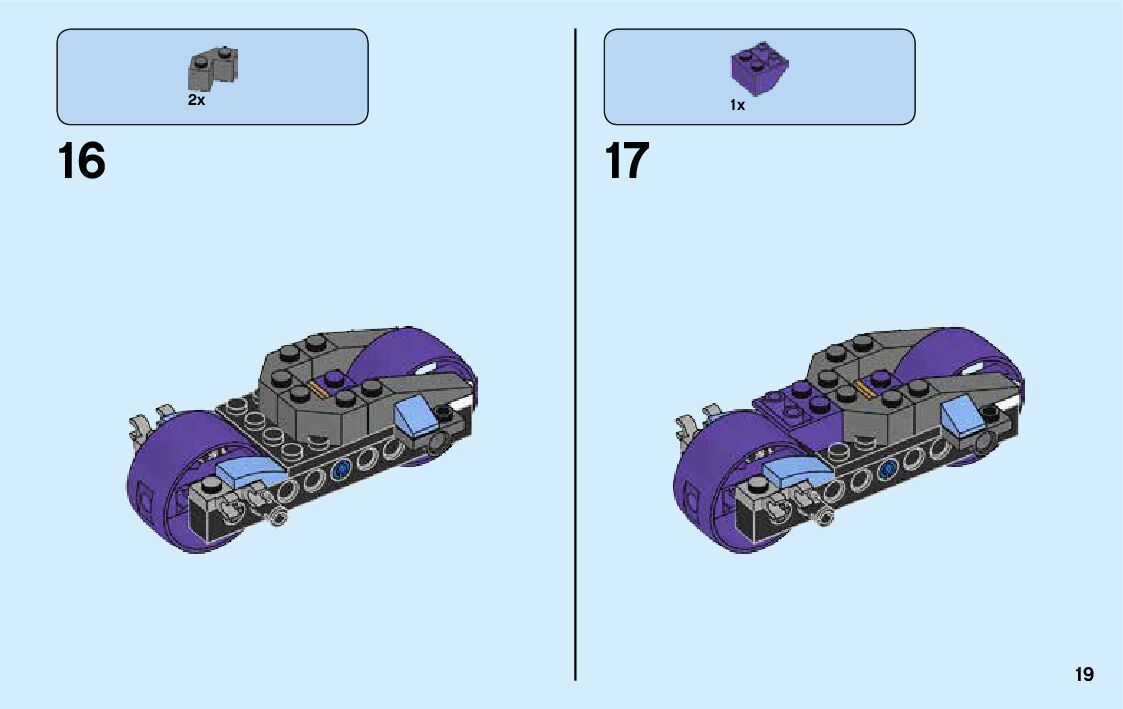 2x

16

1x

17

19