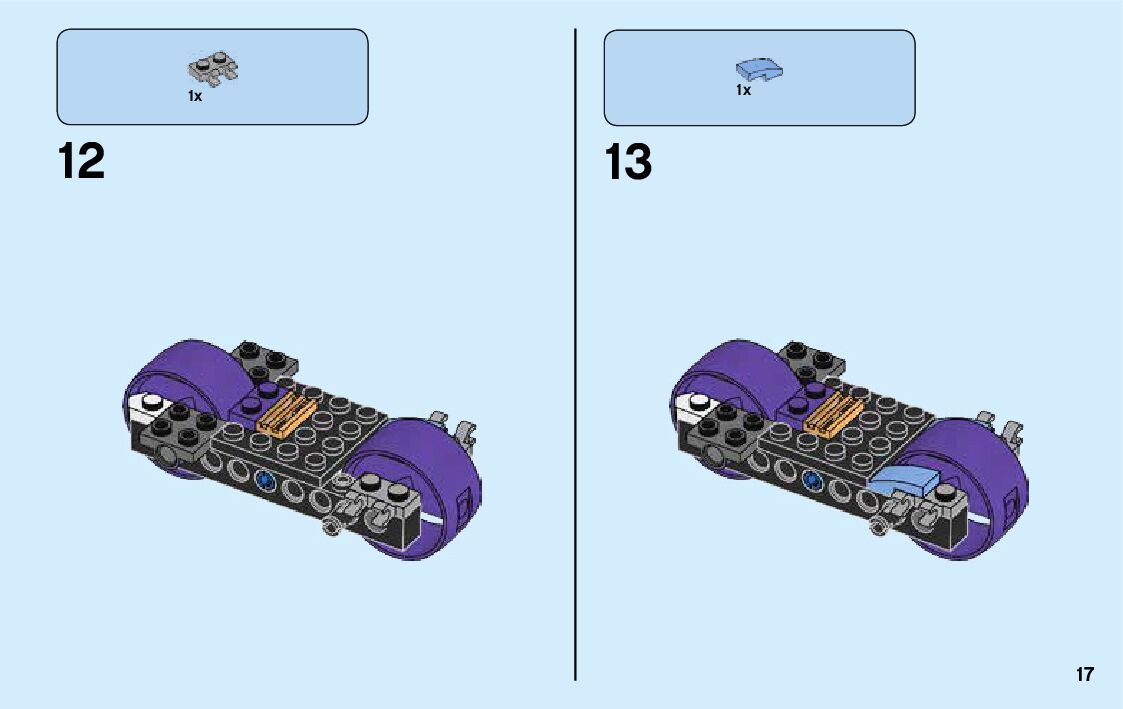 1x

12

1x

13

17