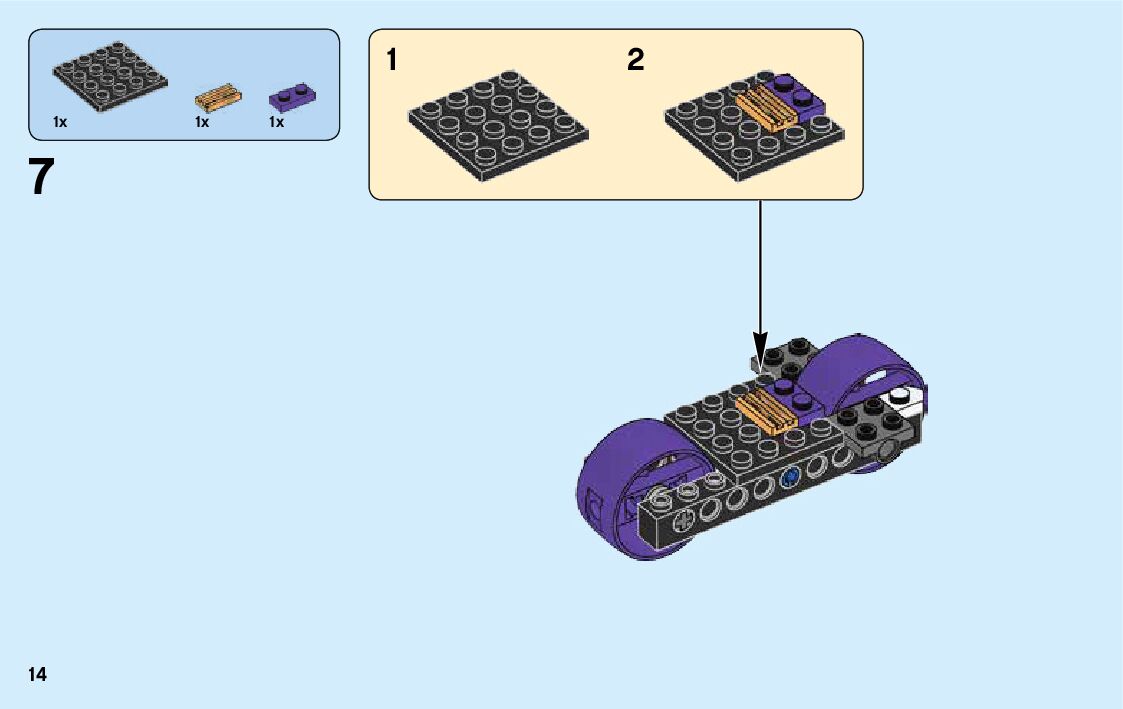 1x 1x 1x

7

1

2

14