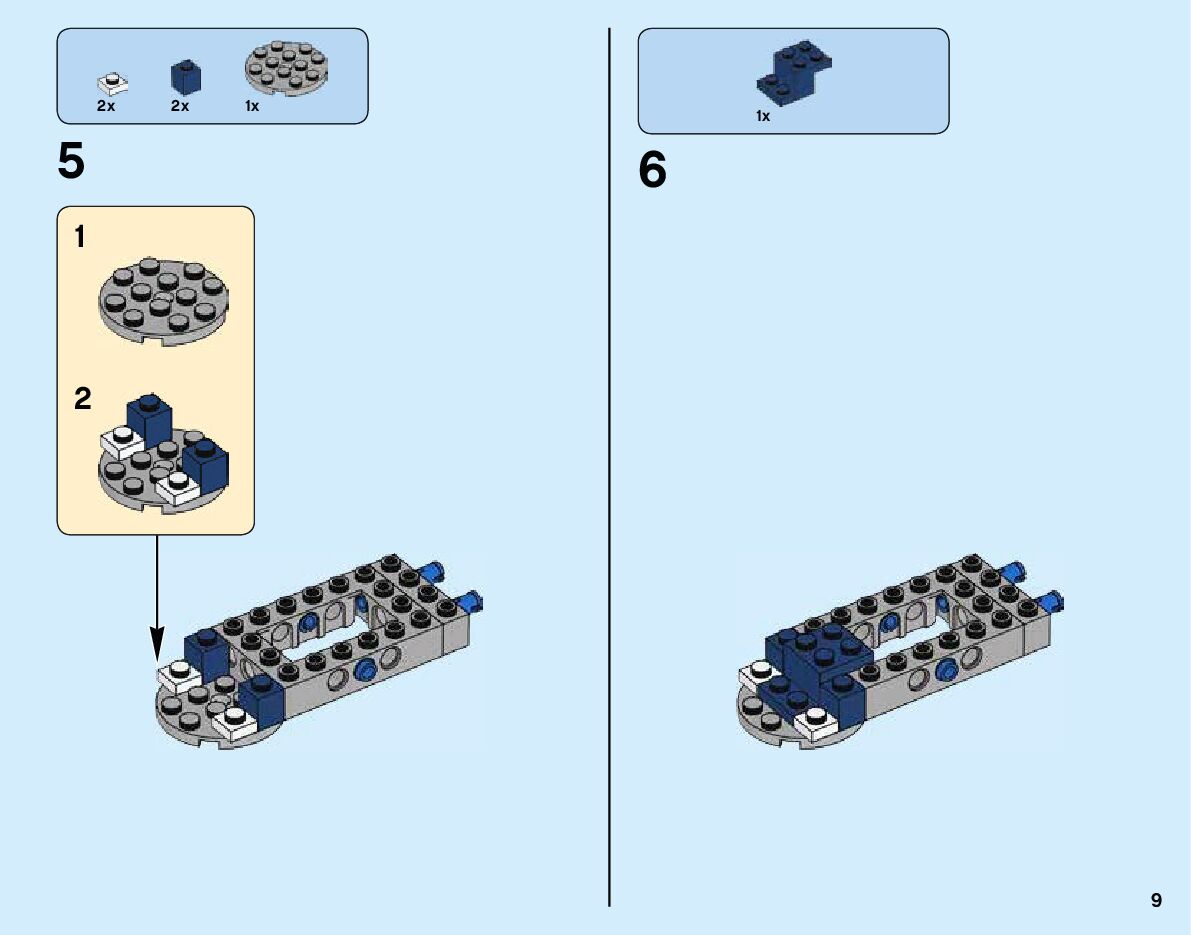 2x 2x 1x

5

1

2

1x

6

9