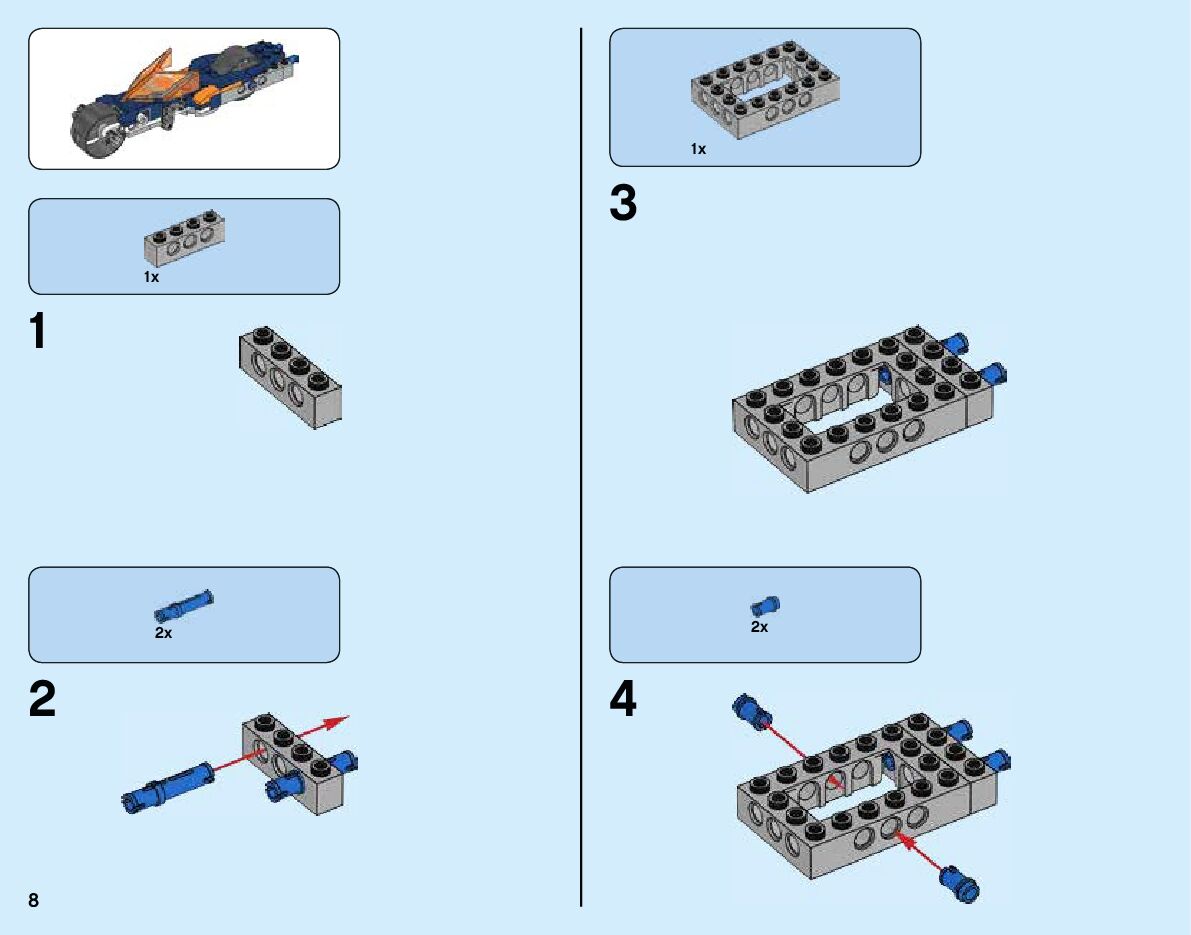 1x

1

2x

2

8

1x

3

2x

4