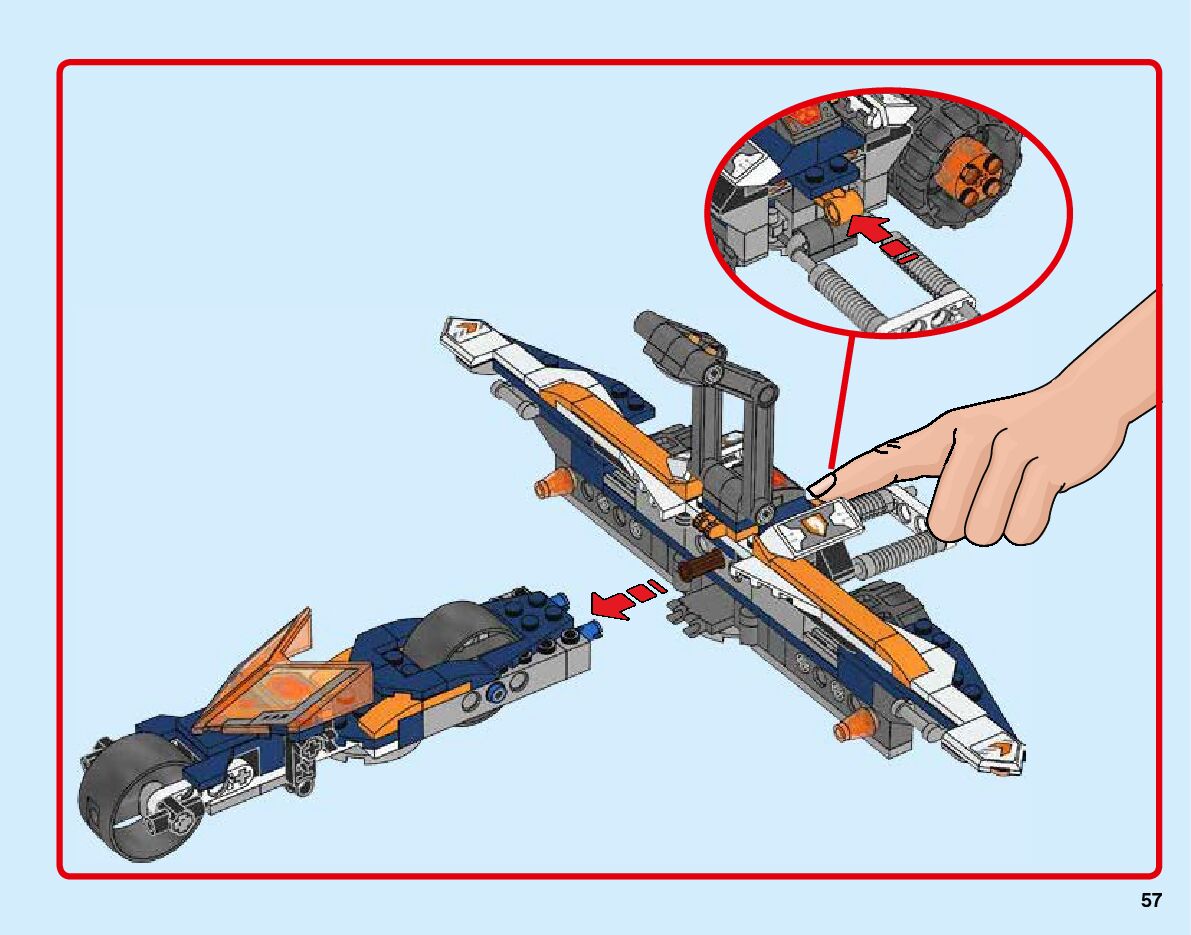 57