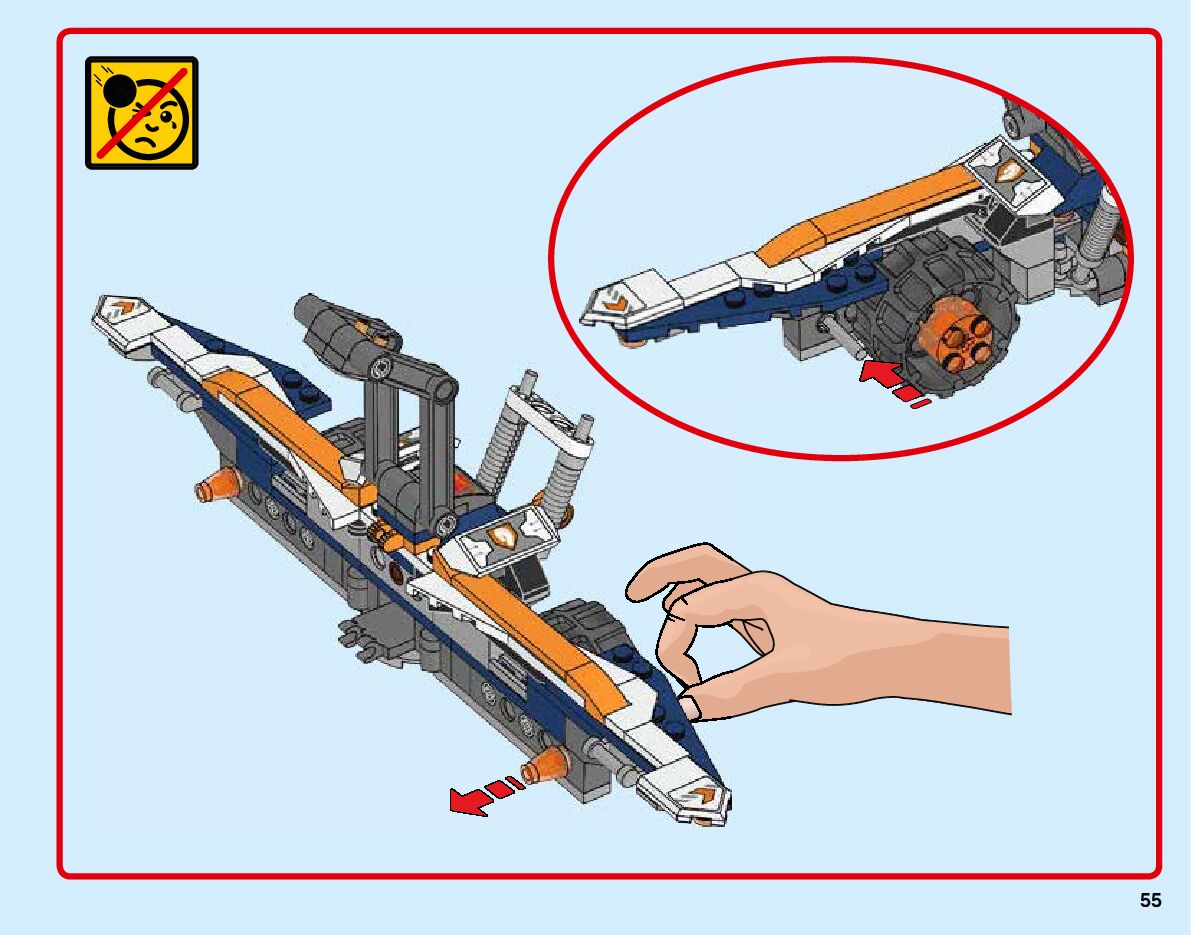 55