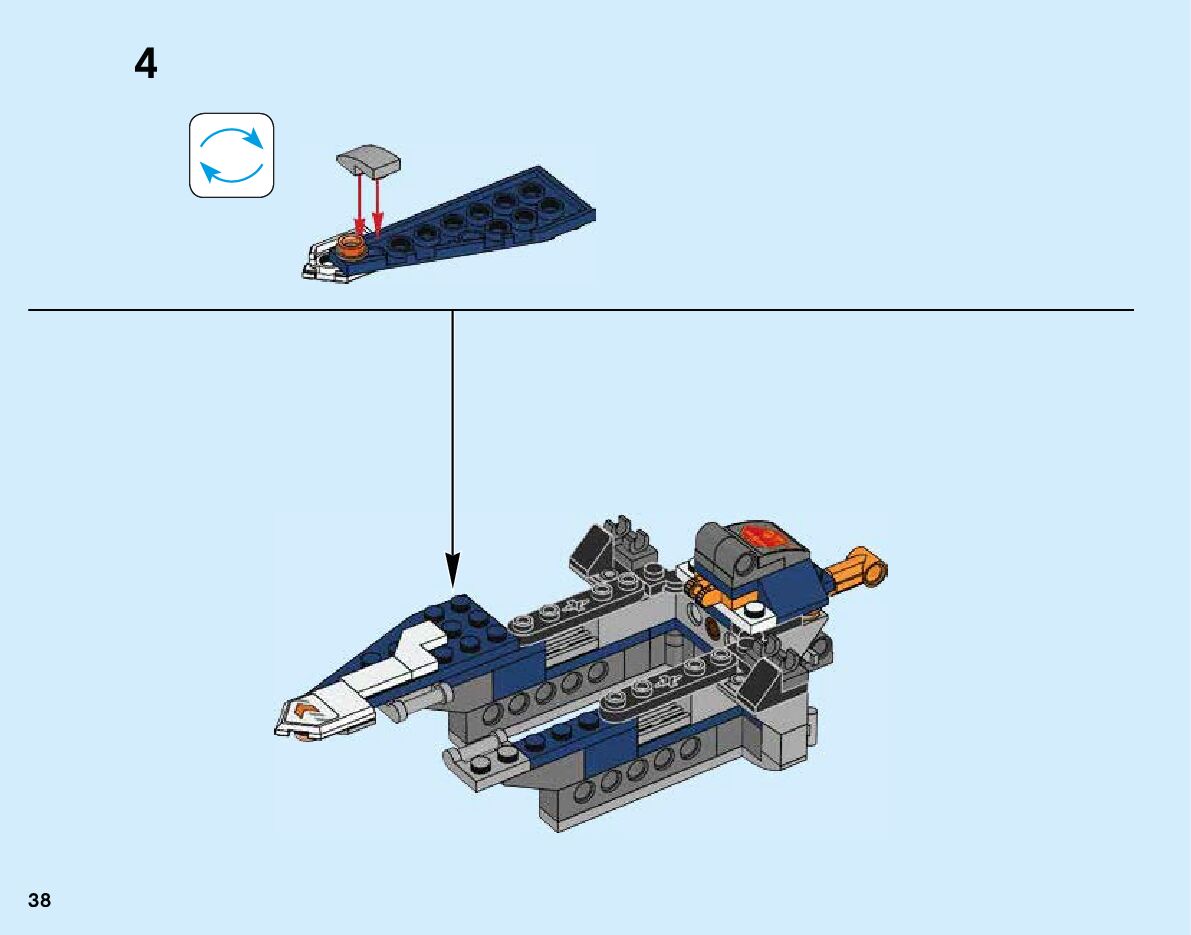 4

38