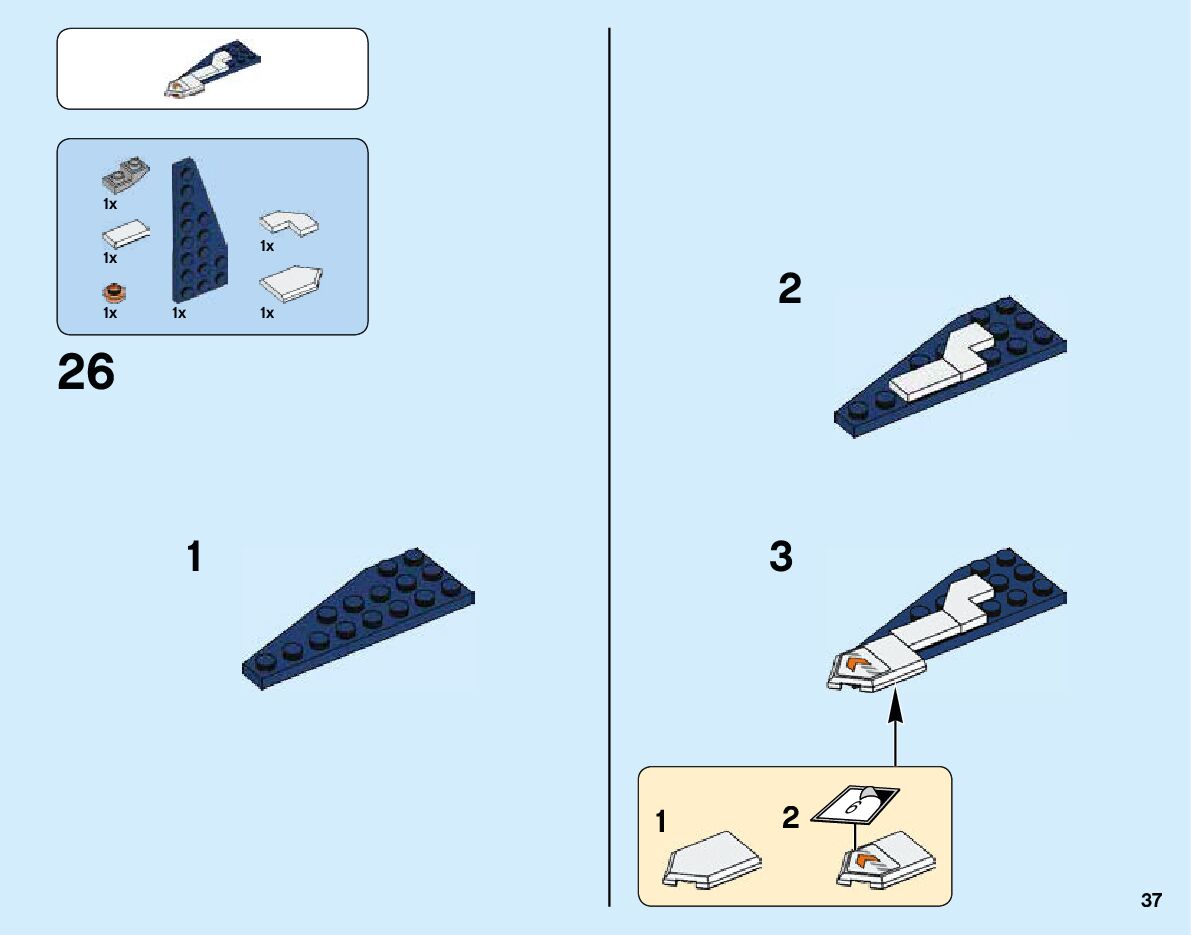 1x
1x
1x
1x
1x
1x

26

1

2

3

1

2

6

37