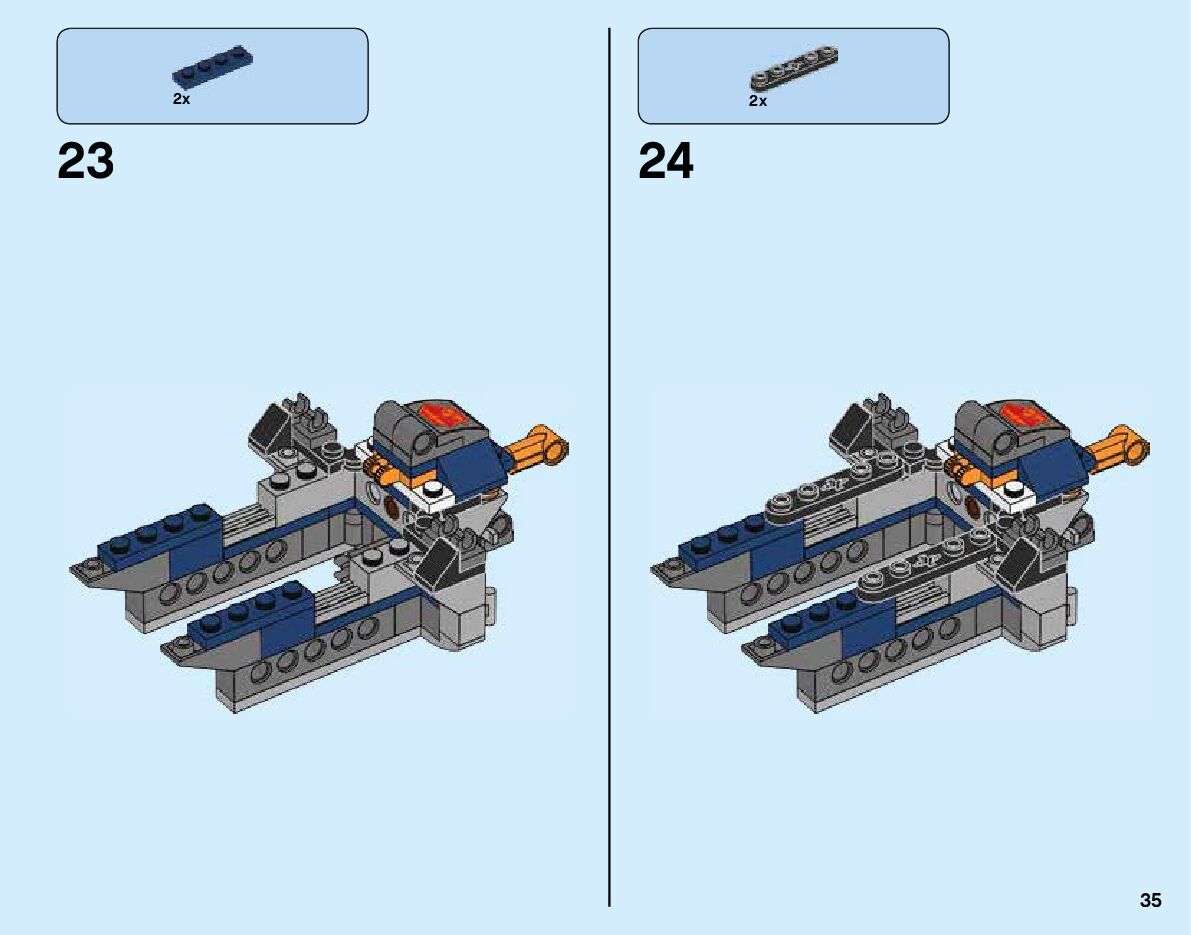 2x

23

2x

24

35