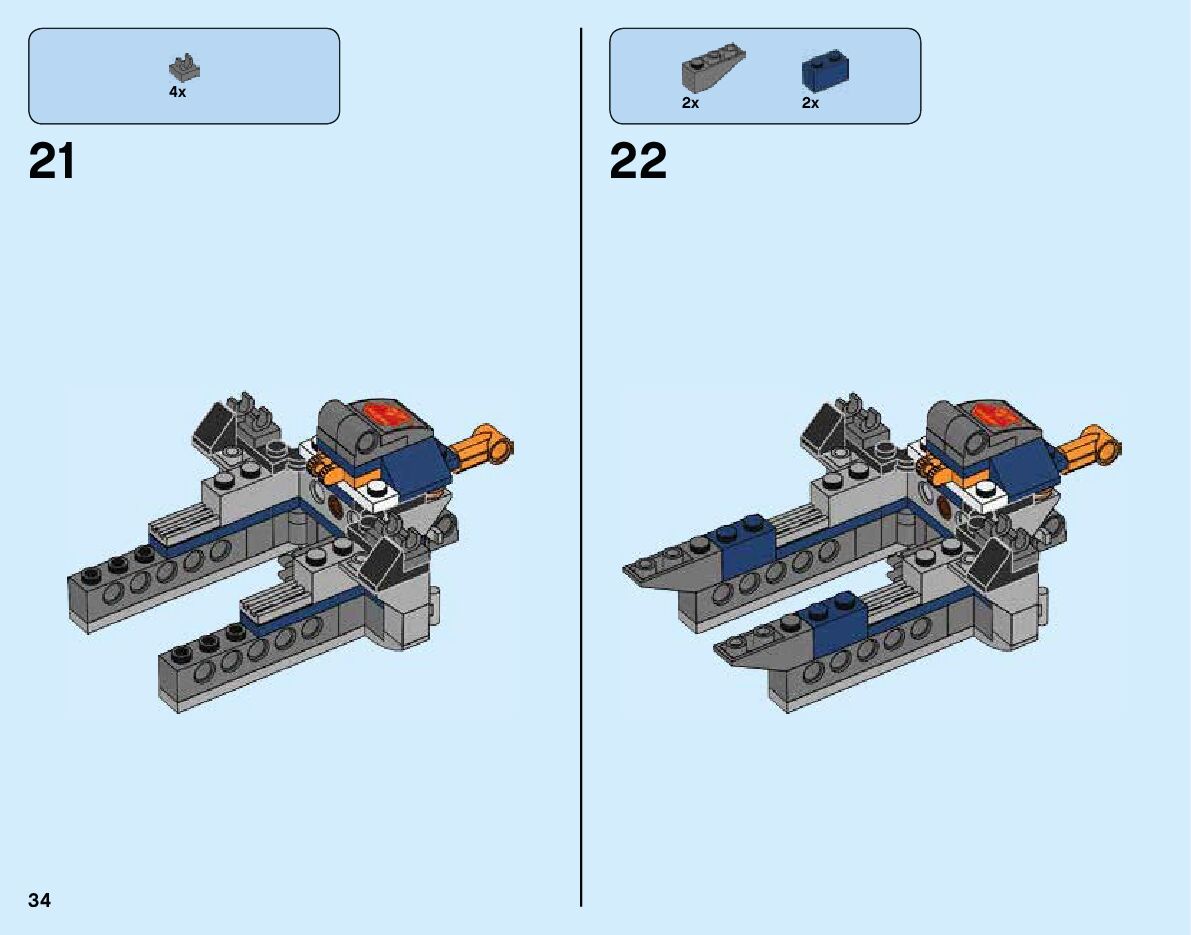 4x

21

2x 2x

22

34