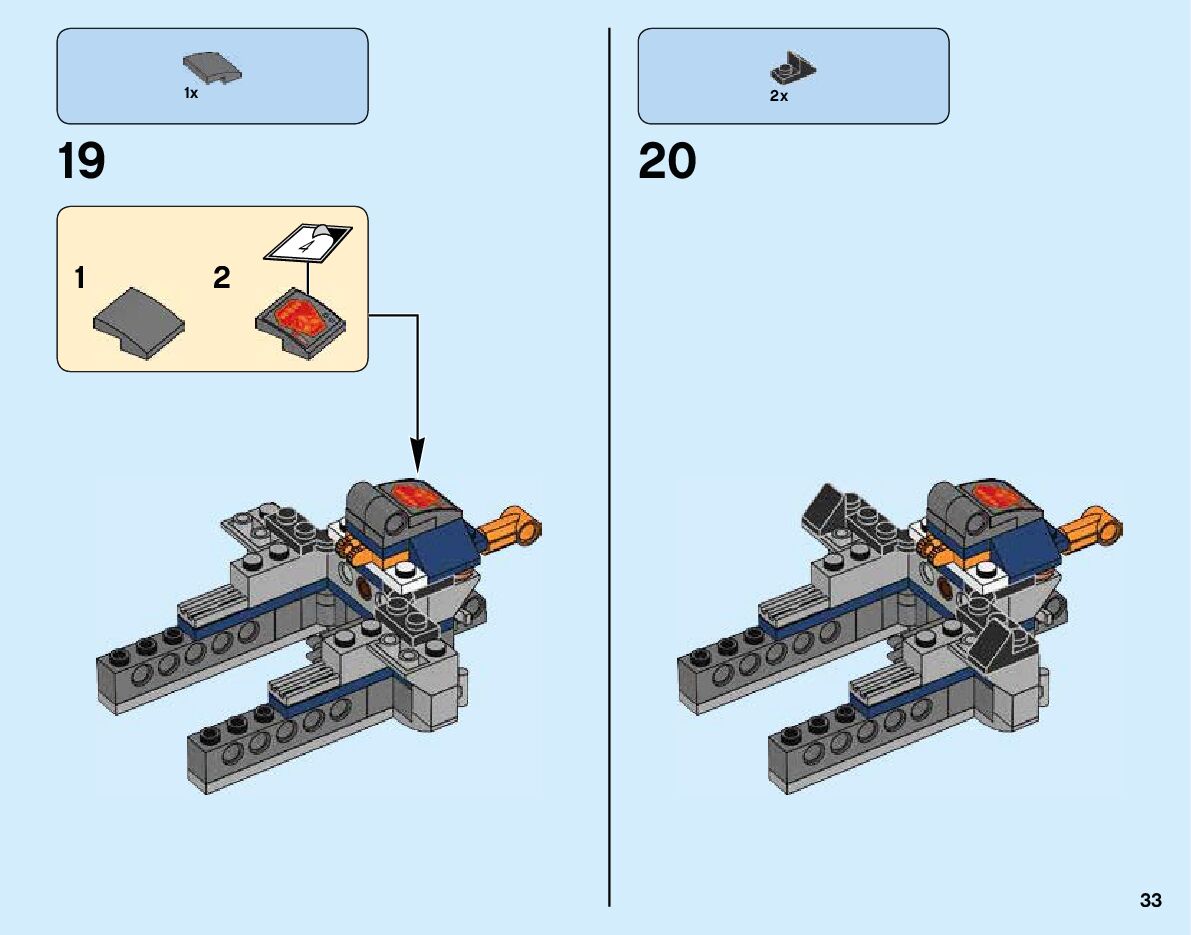 1x

19

1

2

4

2x

20

33