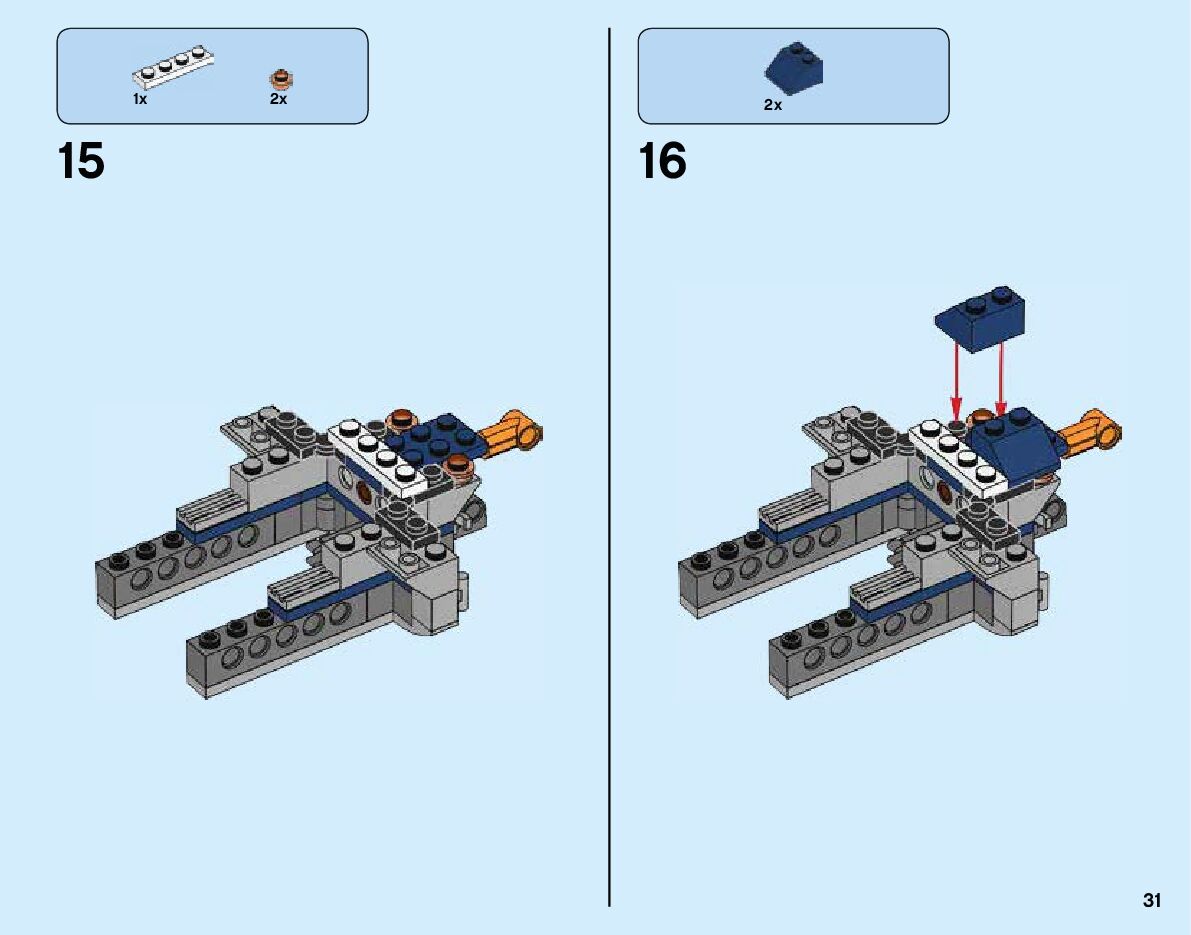 1x
2x
15

2x
16

31