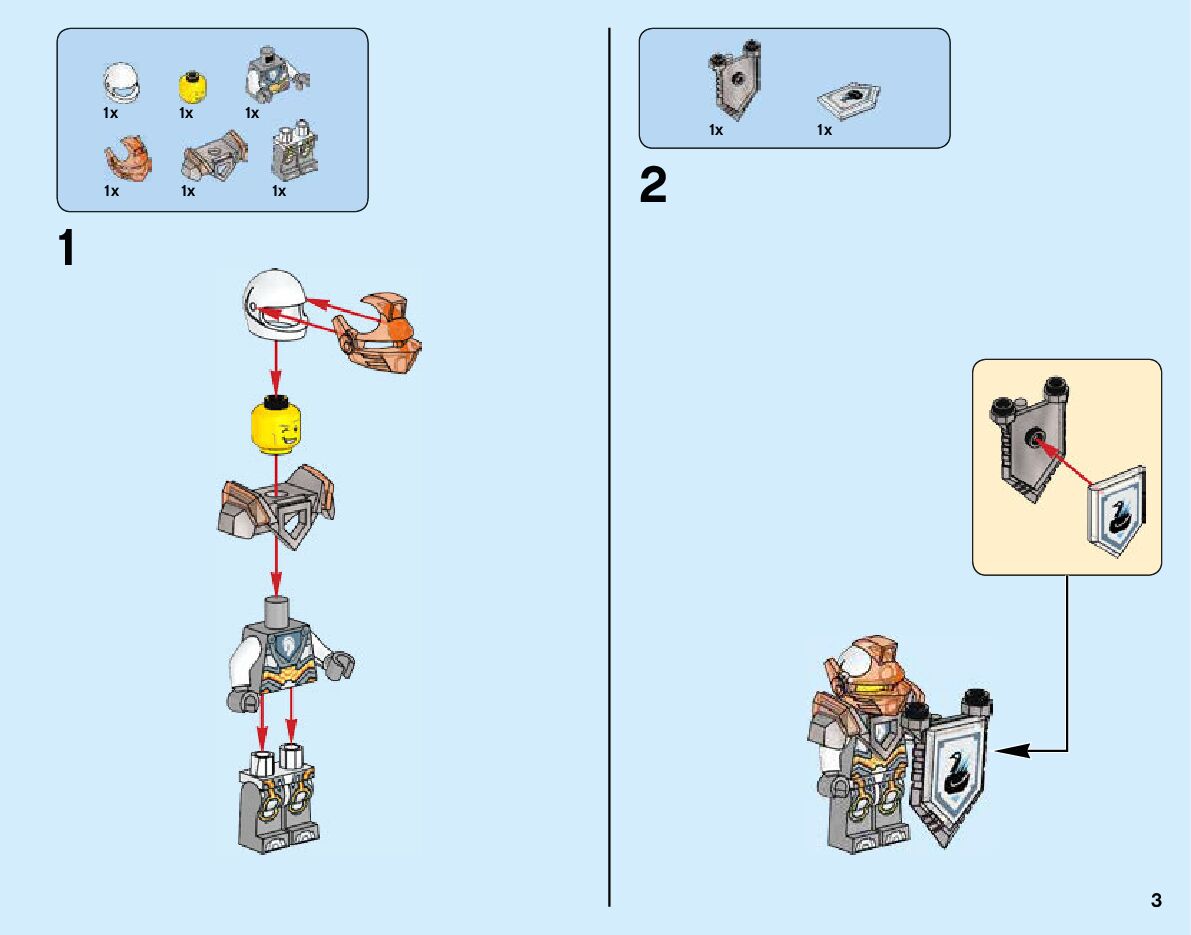 1x 1x 1x
1x 1x 1x

1

1x 1x

2

3