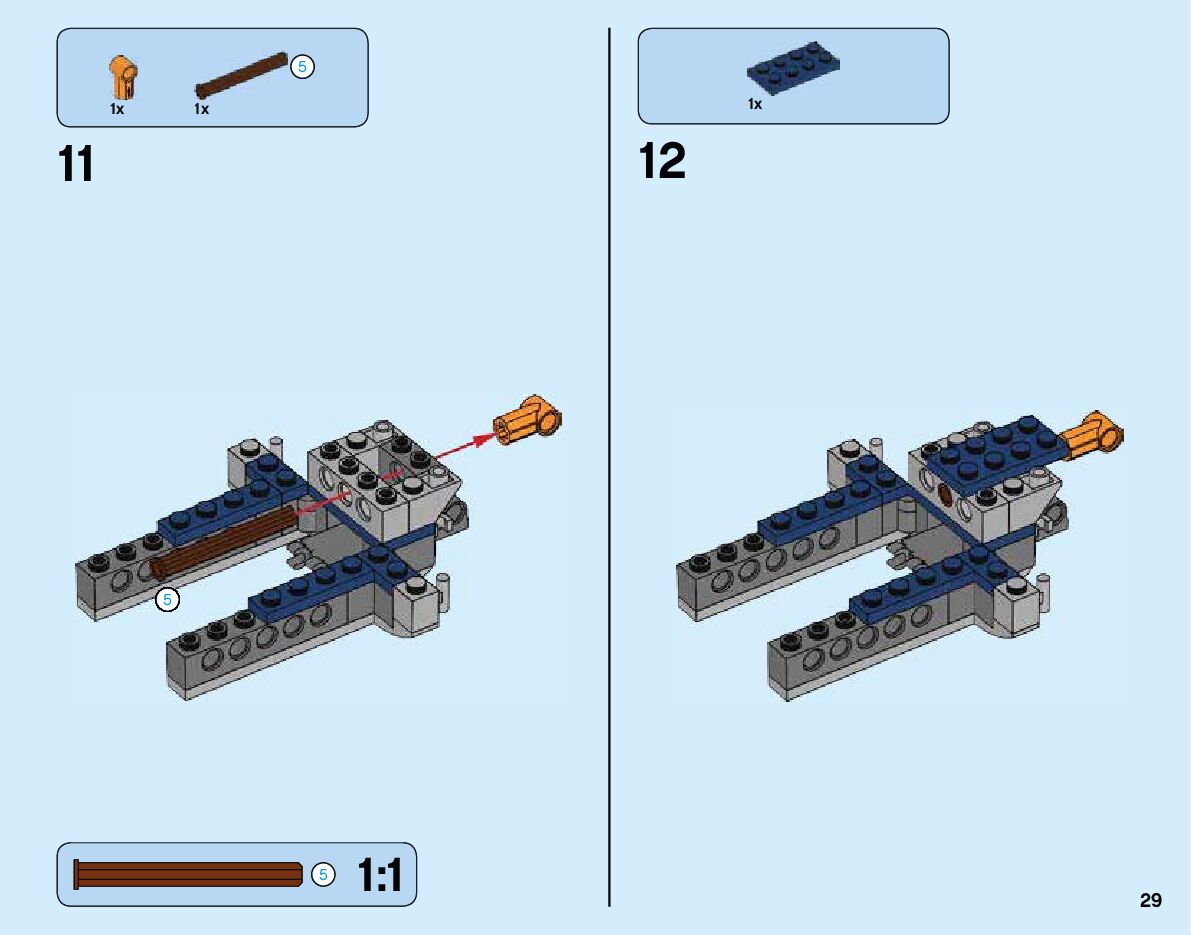 1x 1x 5

11

5

5 1:1

1x

12

29