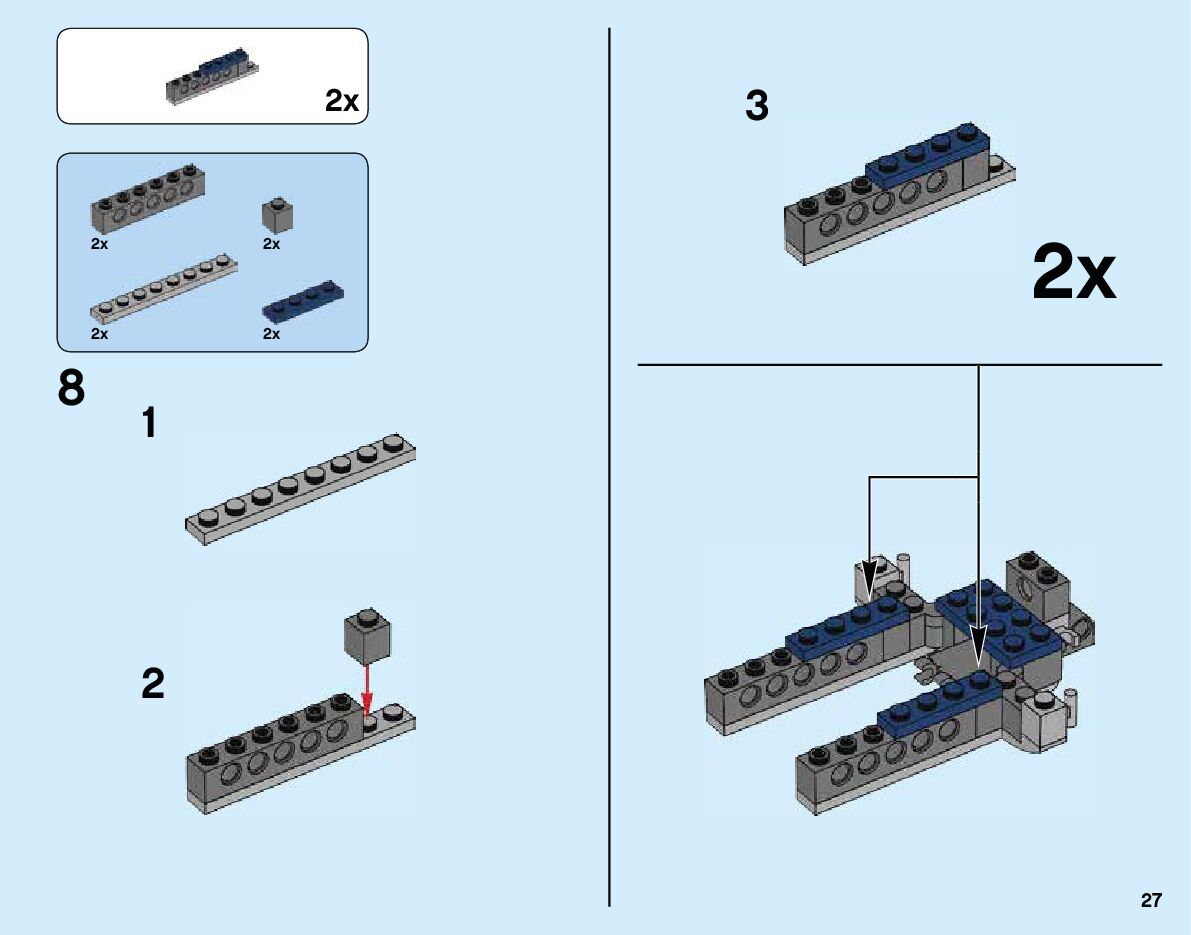 2x

2x
2x
2x
2x

8
1

2

3

2x

27