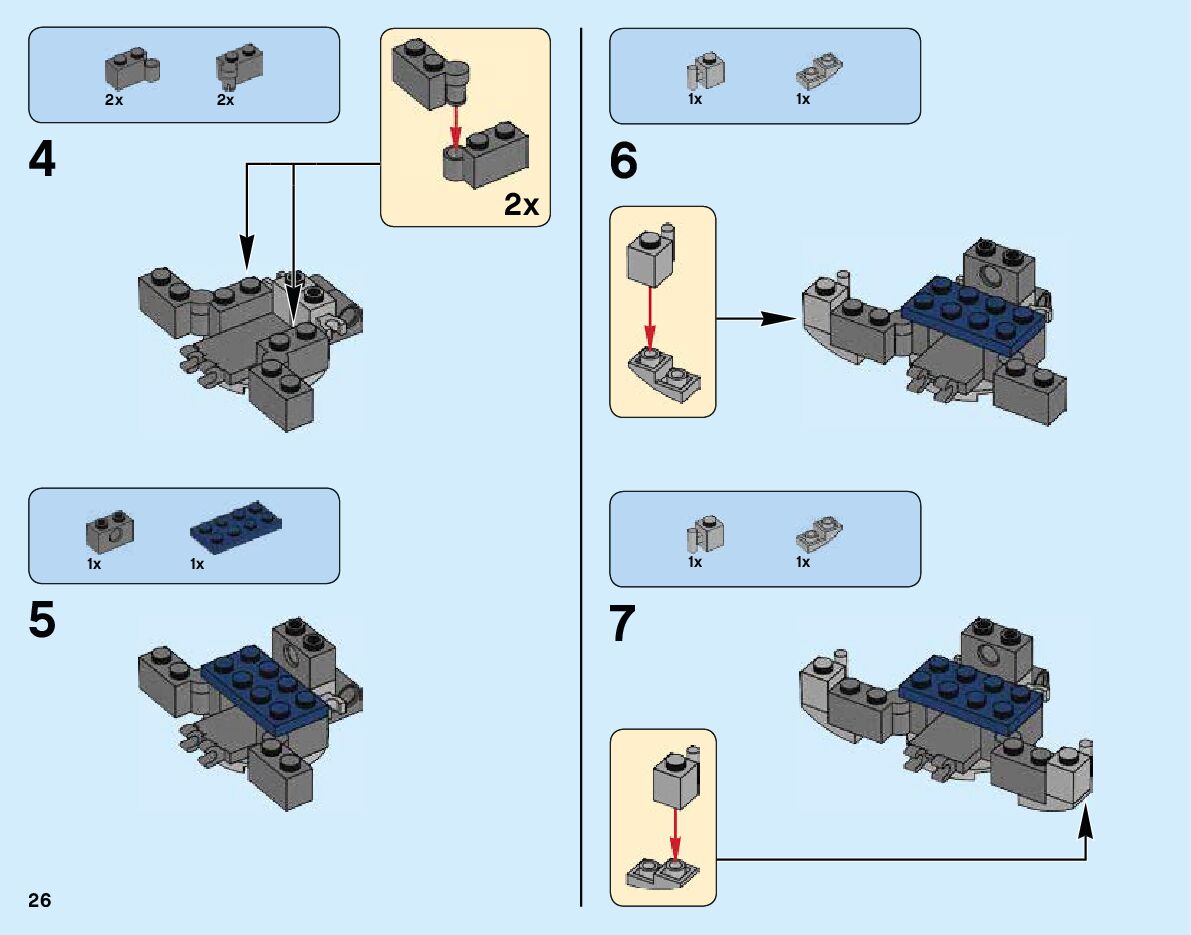 2x 2x

4

2x

1x 1x

5

26

1x 1x

6

1x 1x

7