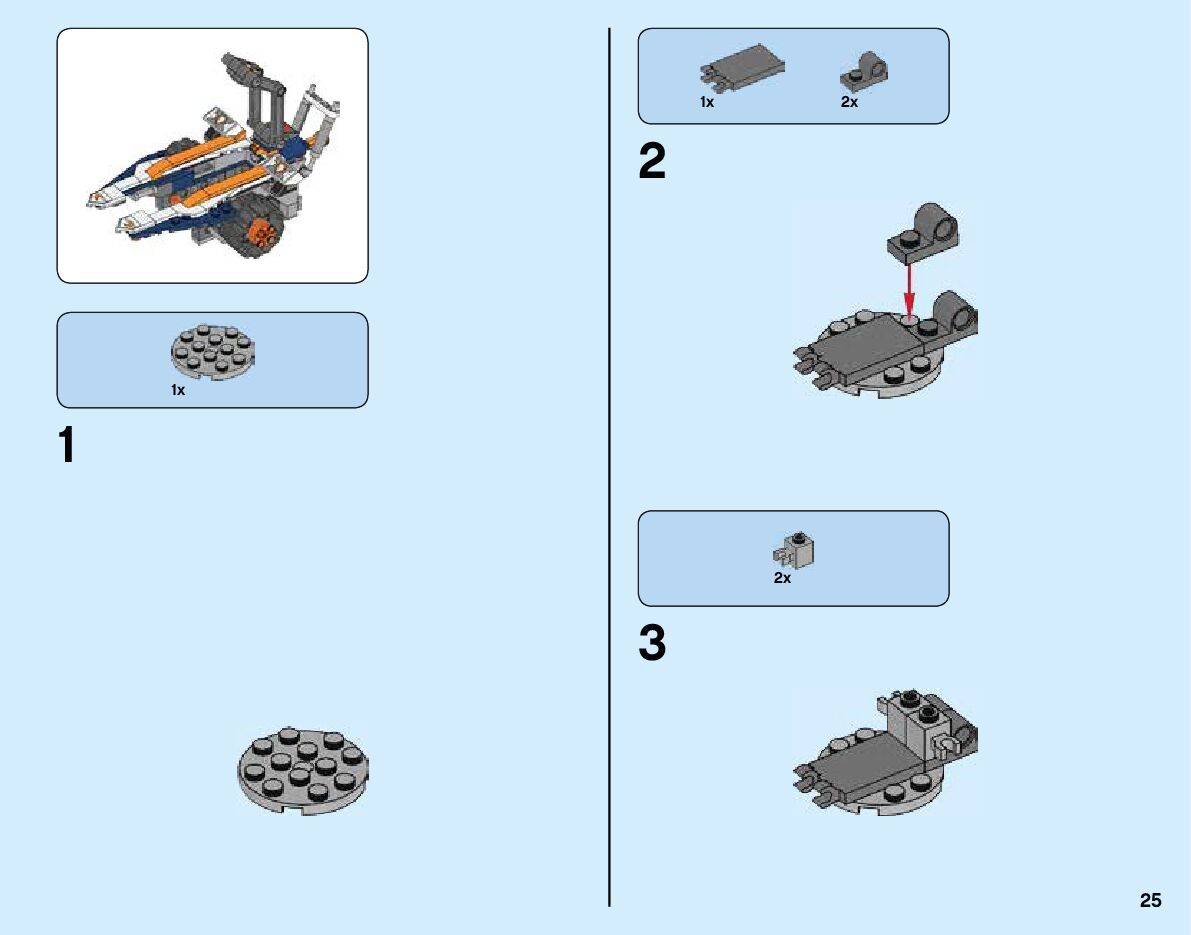 1x

1

1x 2x

2

2x

3

25