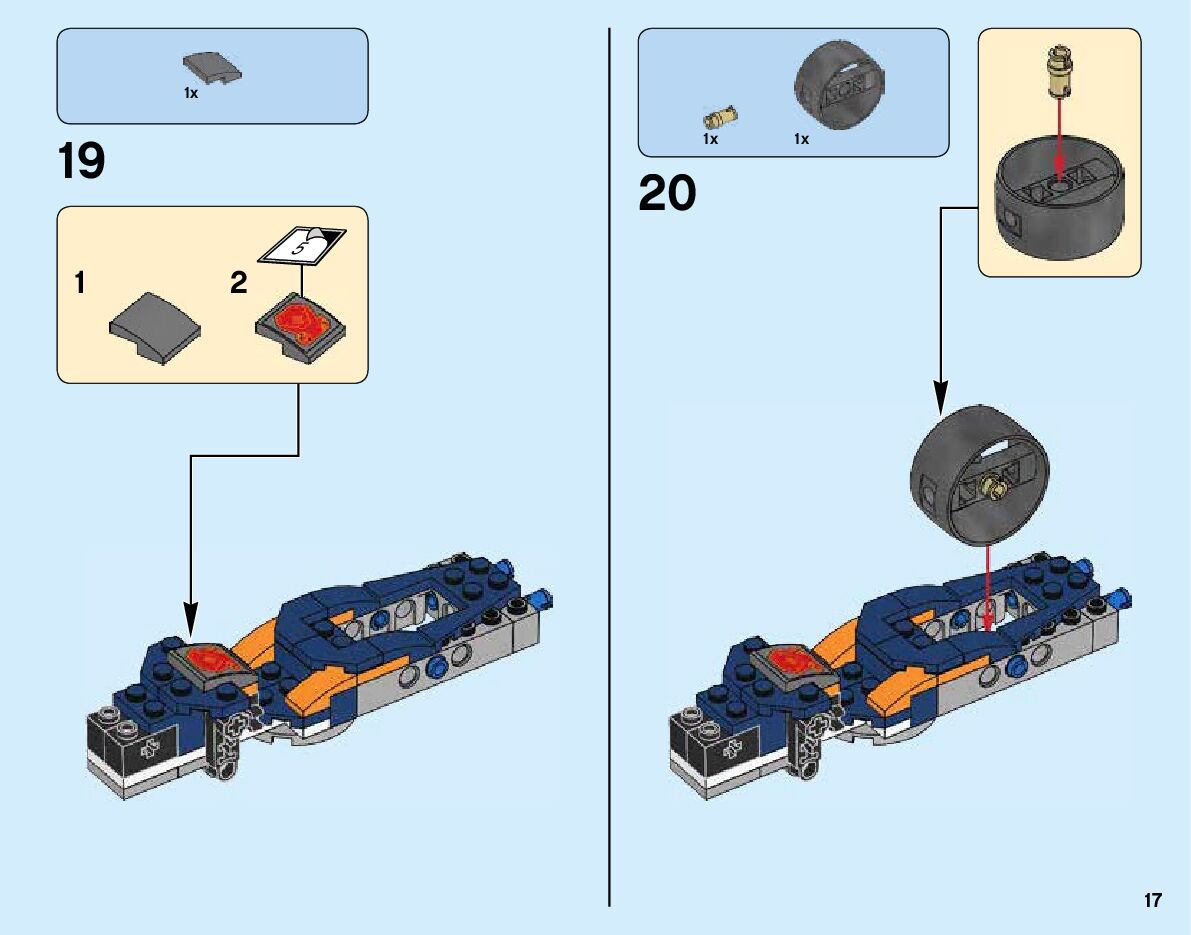 1x

19

1

2

5

1x

1x

20

17