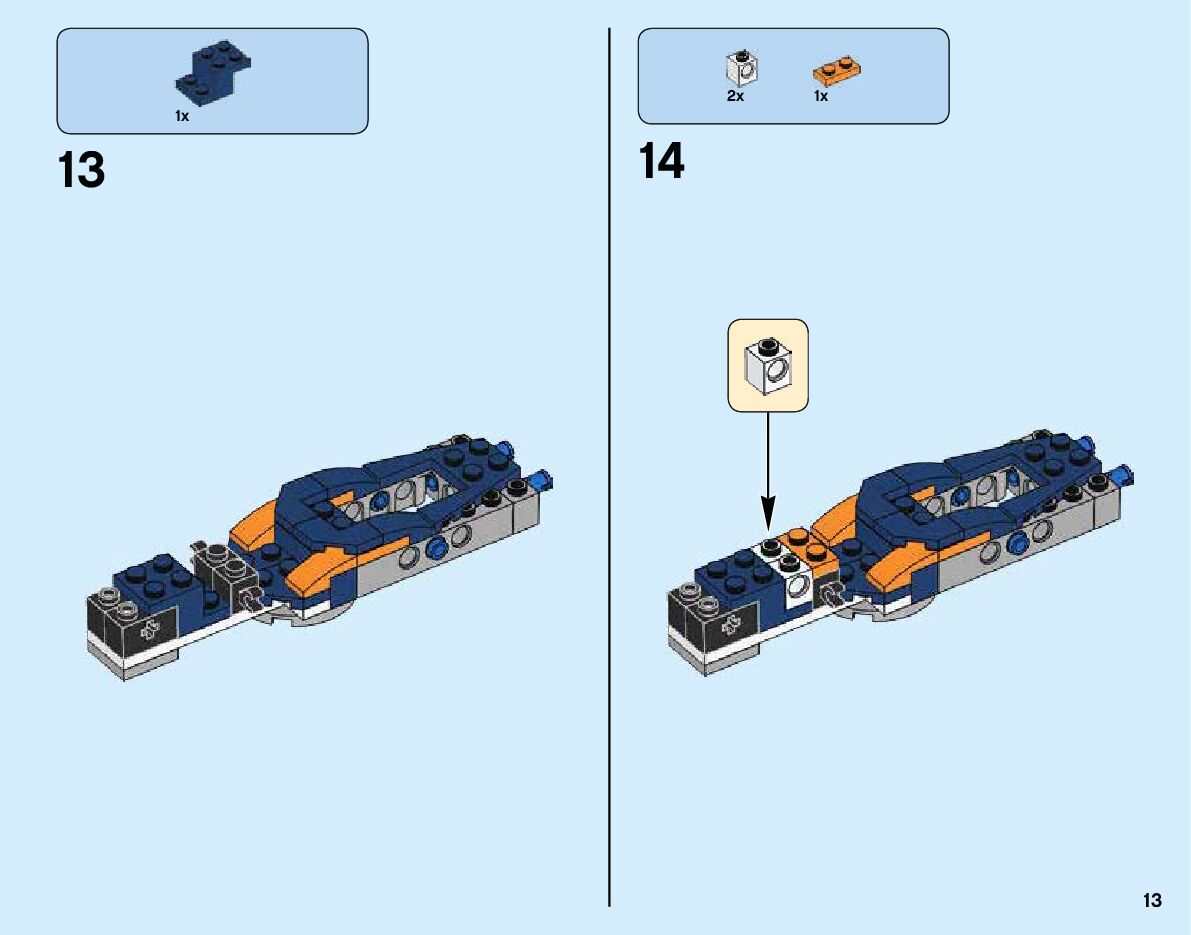 1x

13

2x 1x

14

13