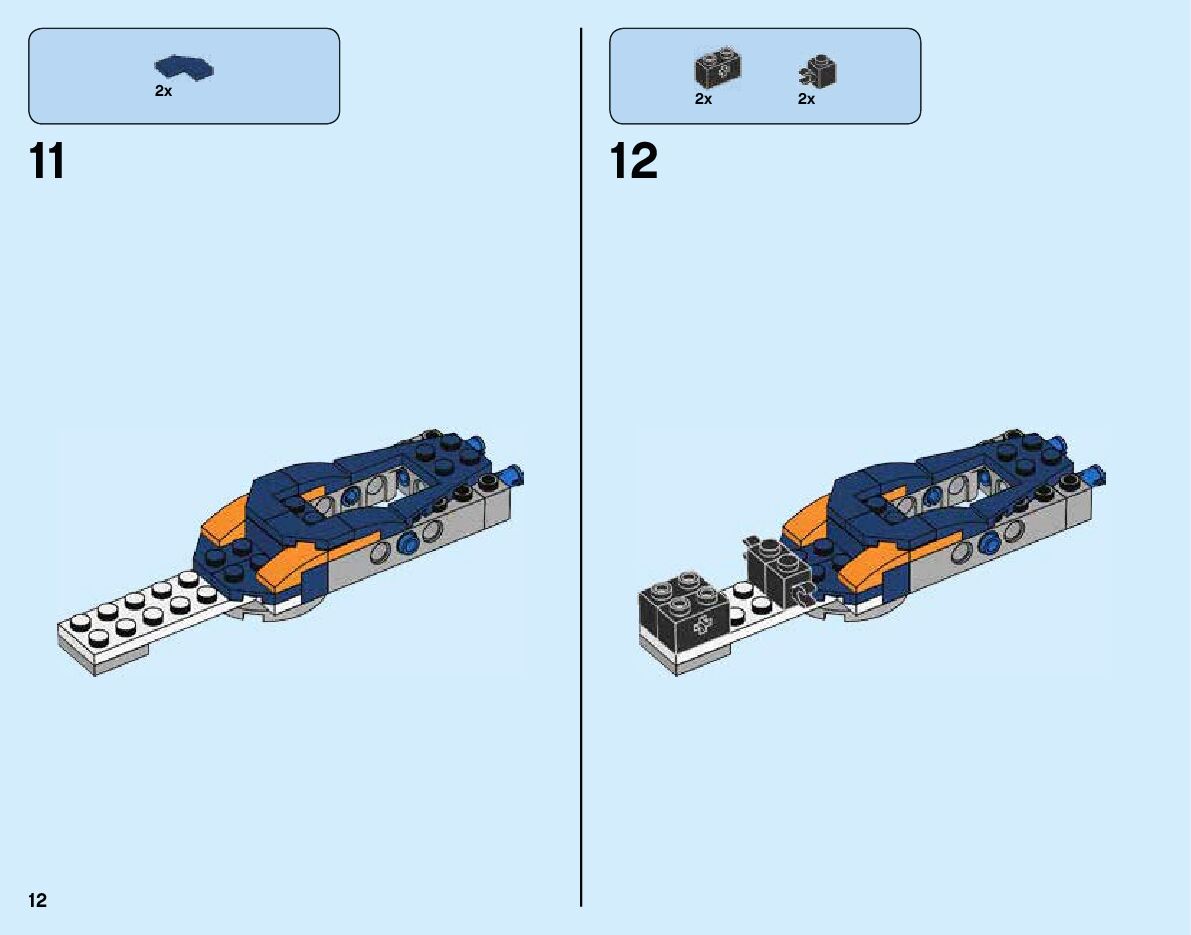 2x

11

2x 2x

12

12