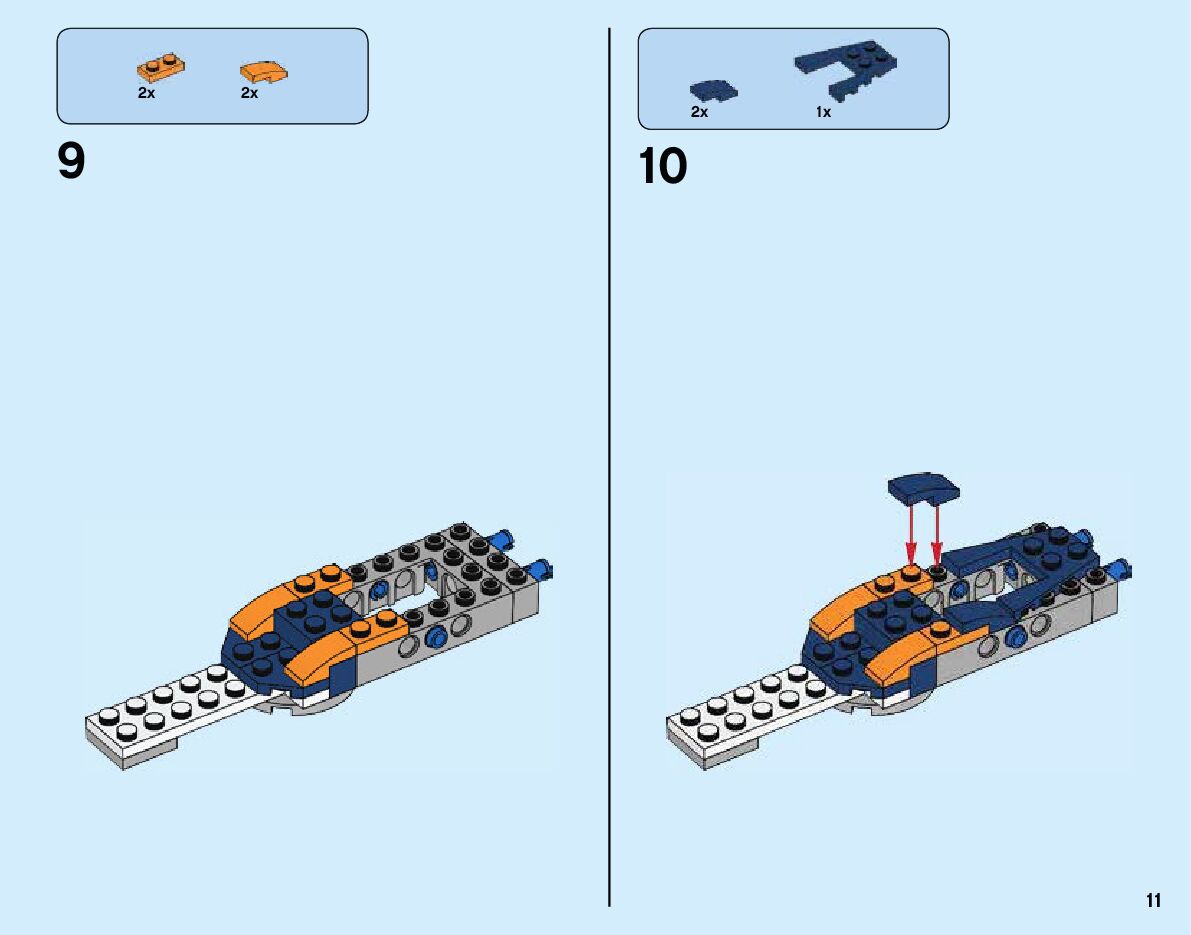 2x 2x

9

2x 1x

10

11