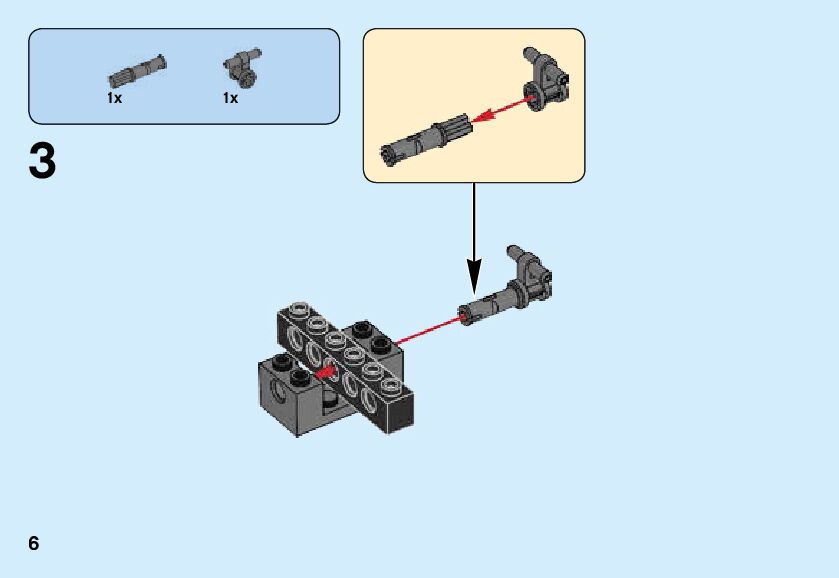 1x
1x

3

6