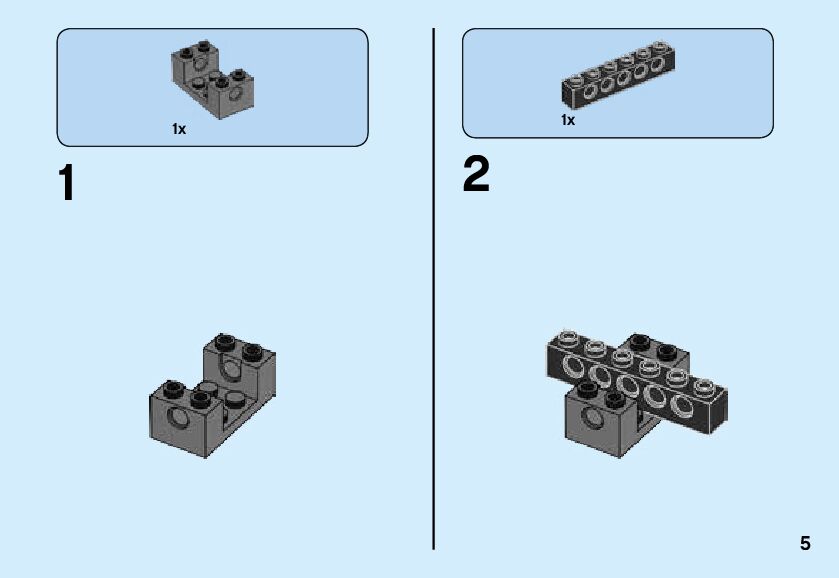 1x

1

1x

2

5