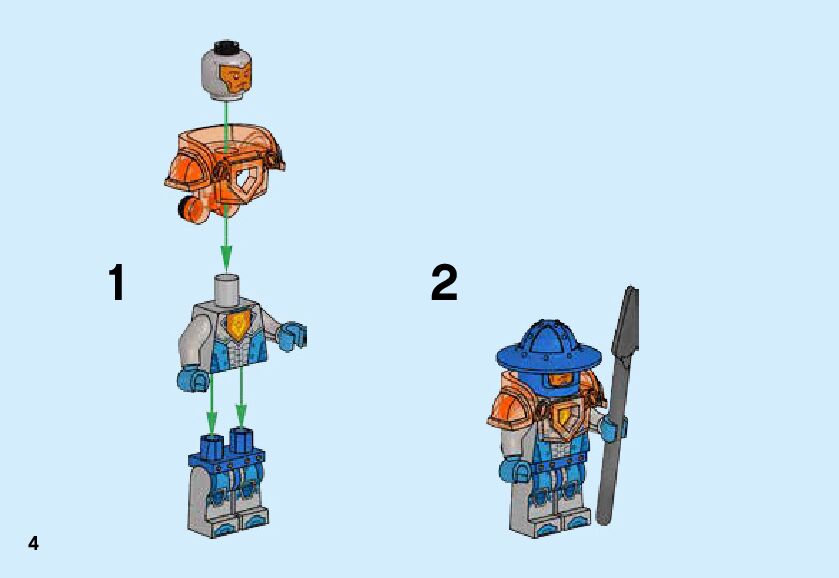 1

2

4