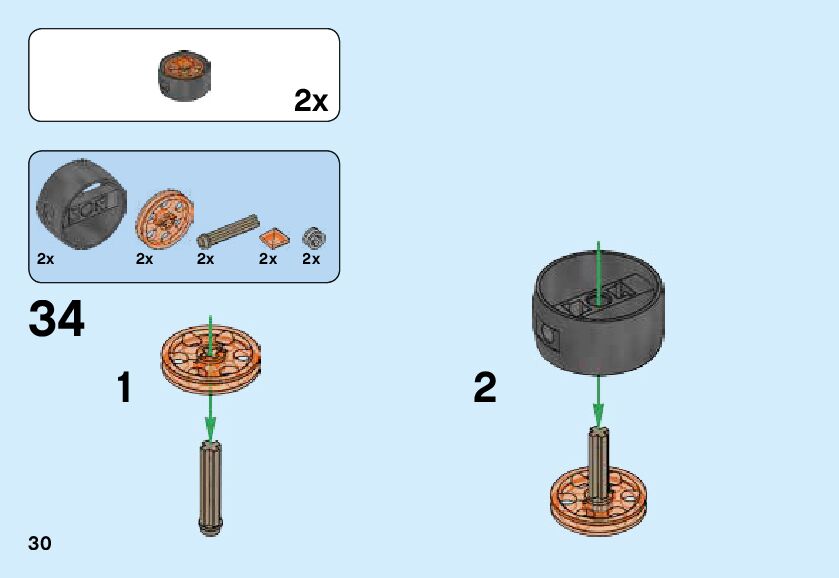 2x

2x 2x 2x 2x 2x

34

1

2

30