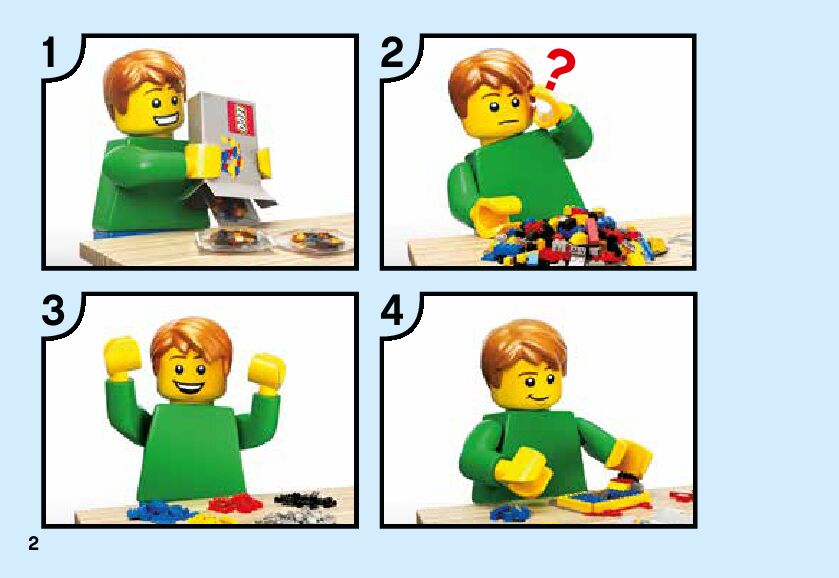 1

LEGO

2

?

3

4

2