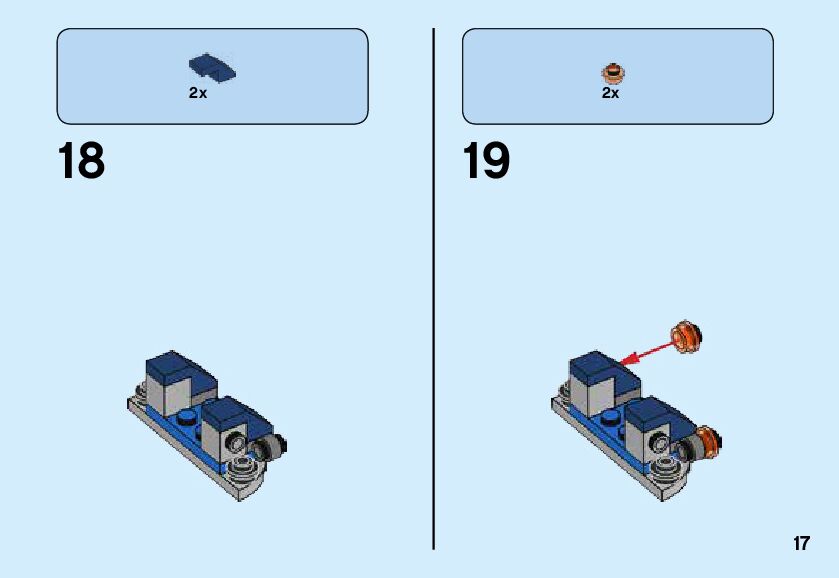 2x

18

2x

19

17