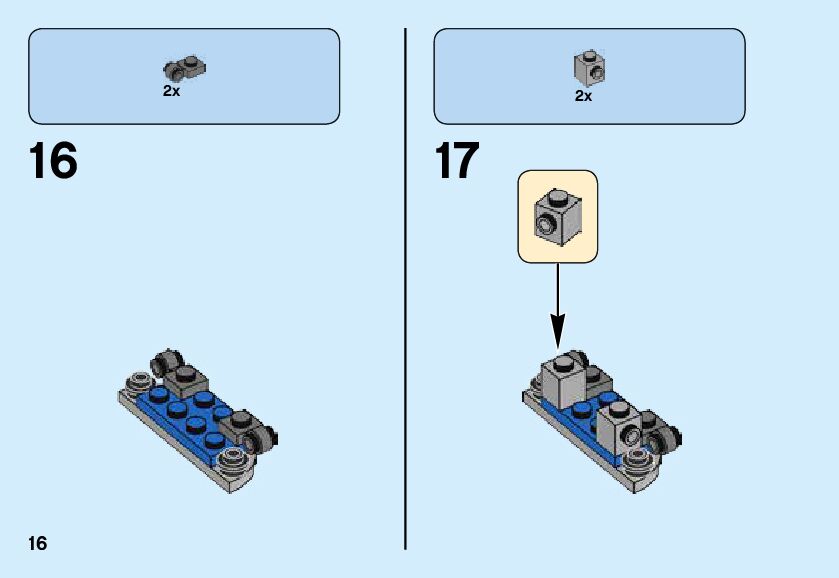 2x

16

2x

17

16