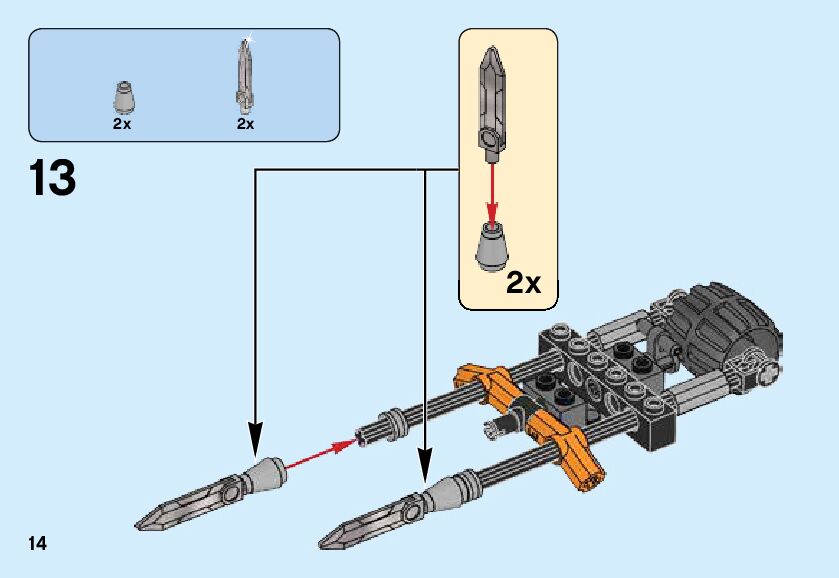 2x
2x

13

2x

14